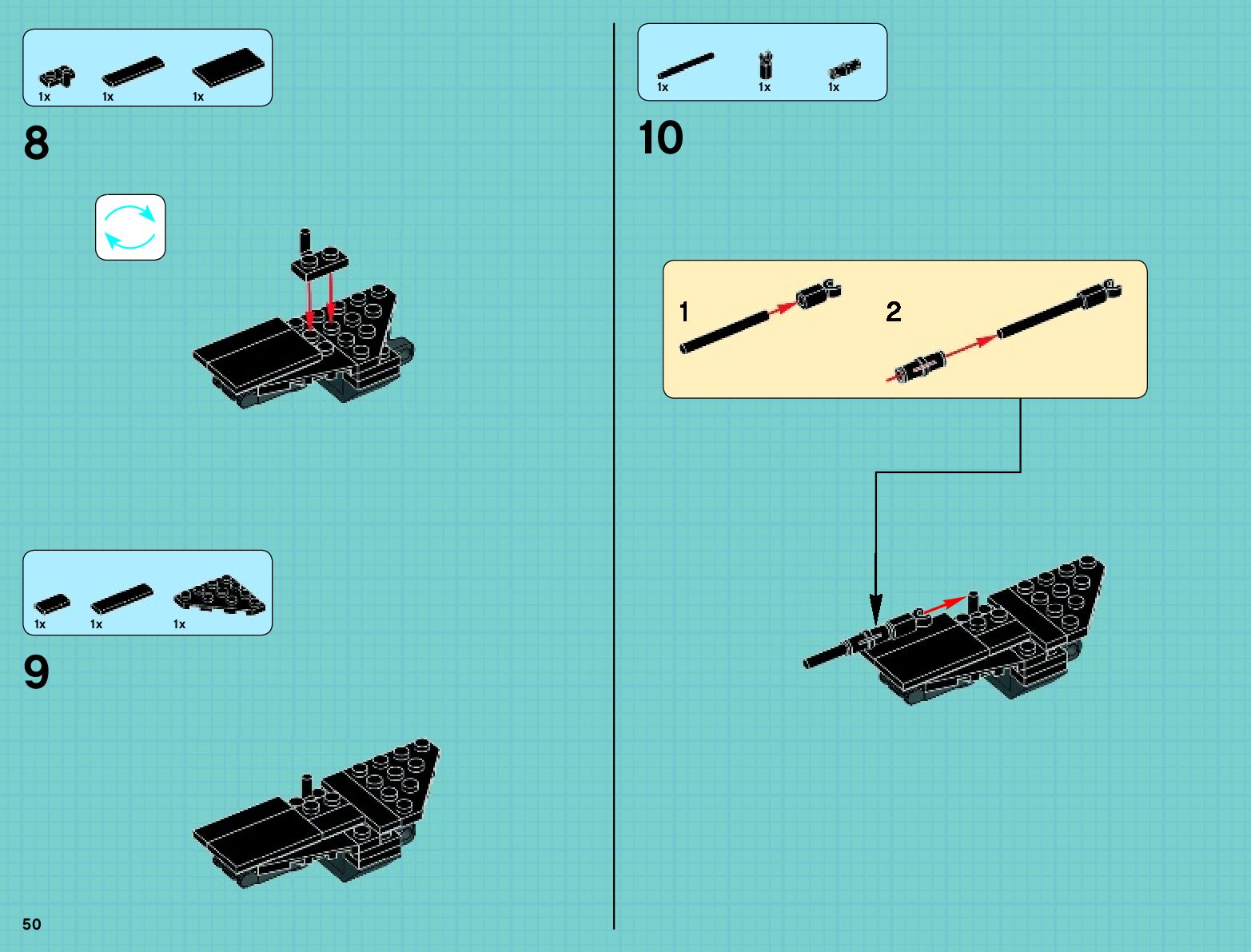 1x 1x 1x

8

1x 1x 1x

9

50

1x 1x 1x

10

1

2