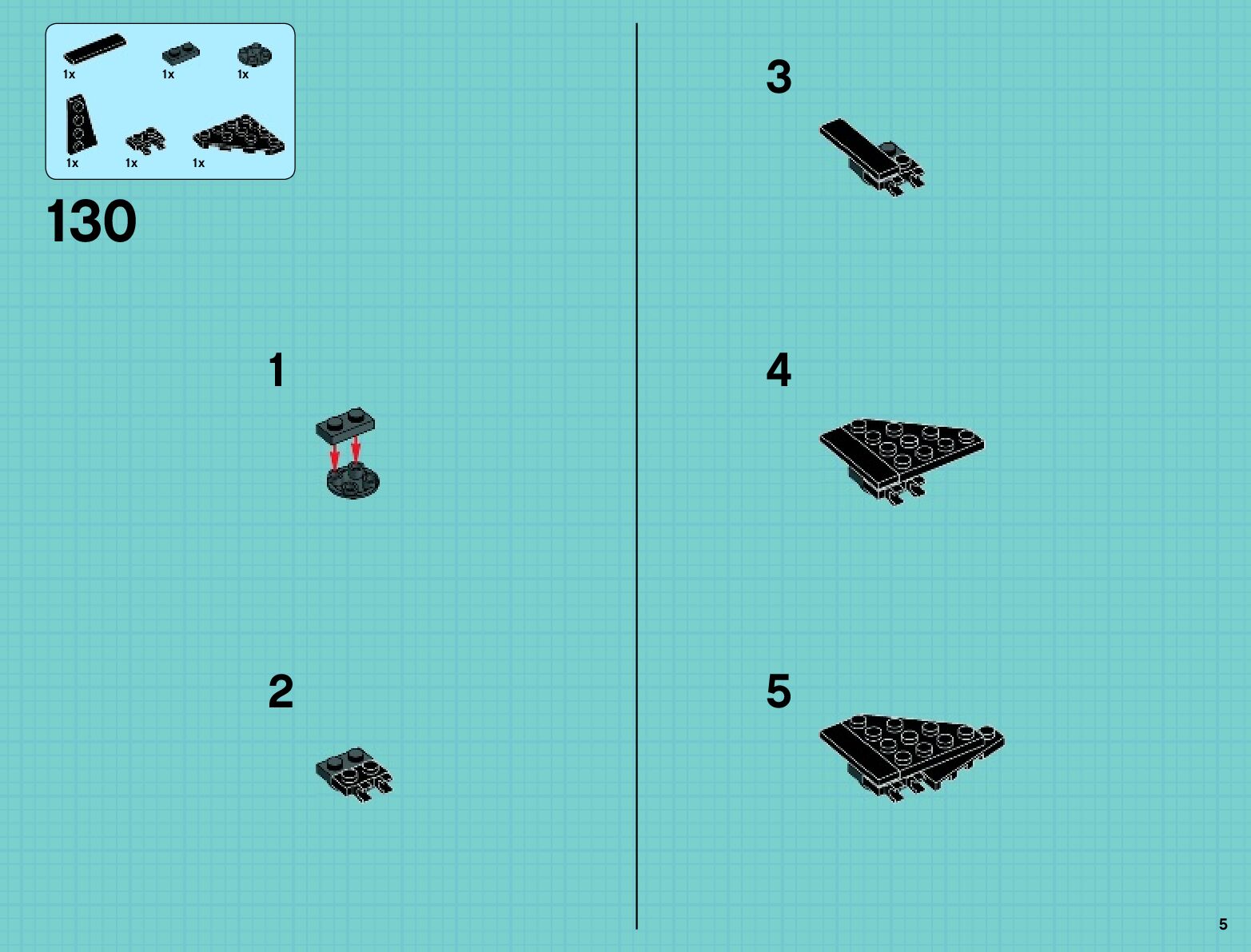 1x 1x 1x

1x 1x 1x

130

1

2

3

4

5

5