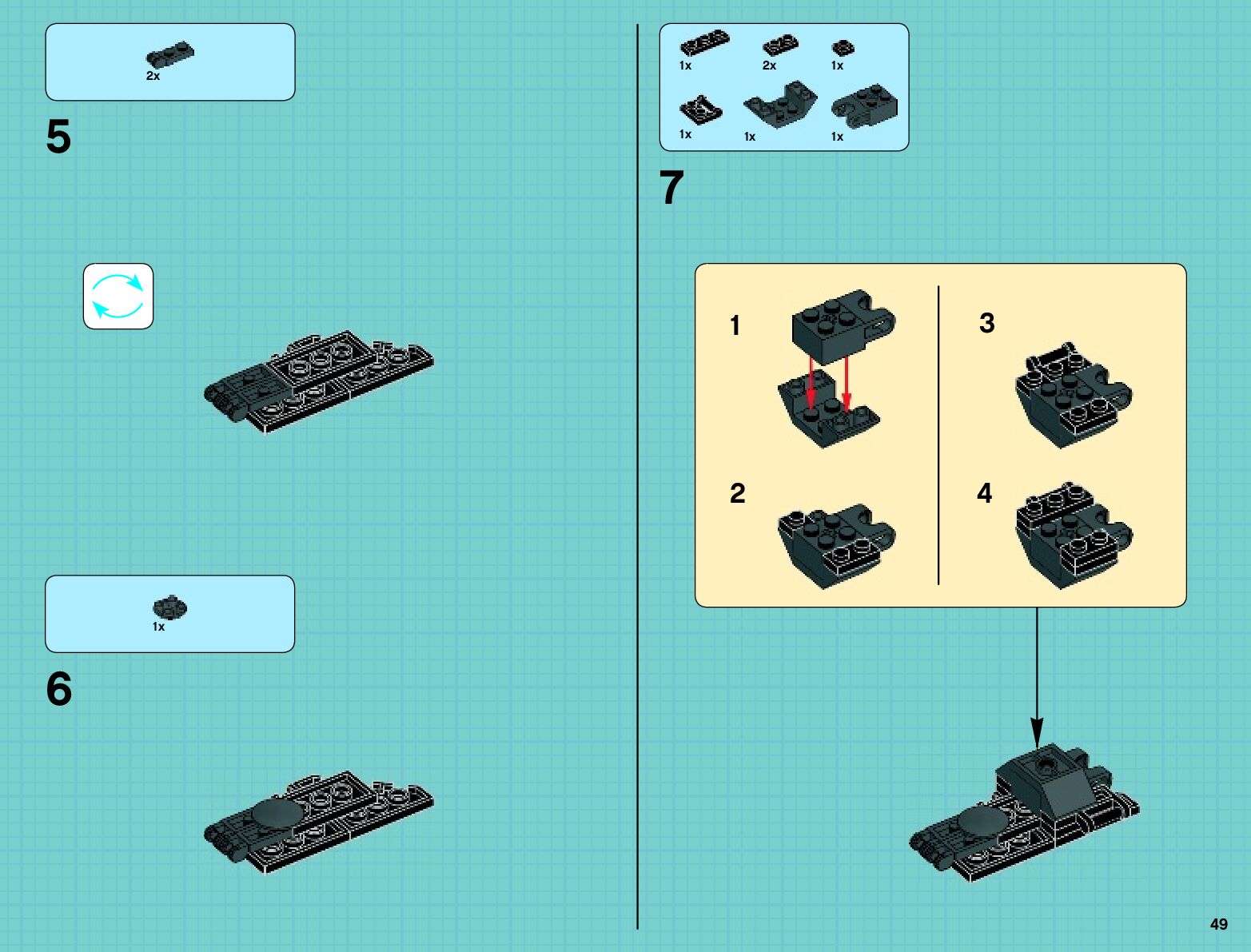 2x

5

1x

6

1x 2x 1x

1x 1x 1x

7

1

2

3

4

49