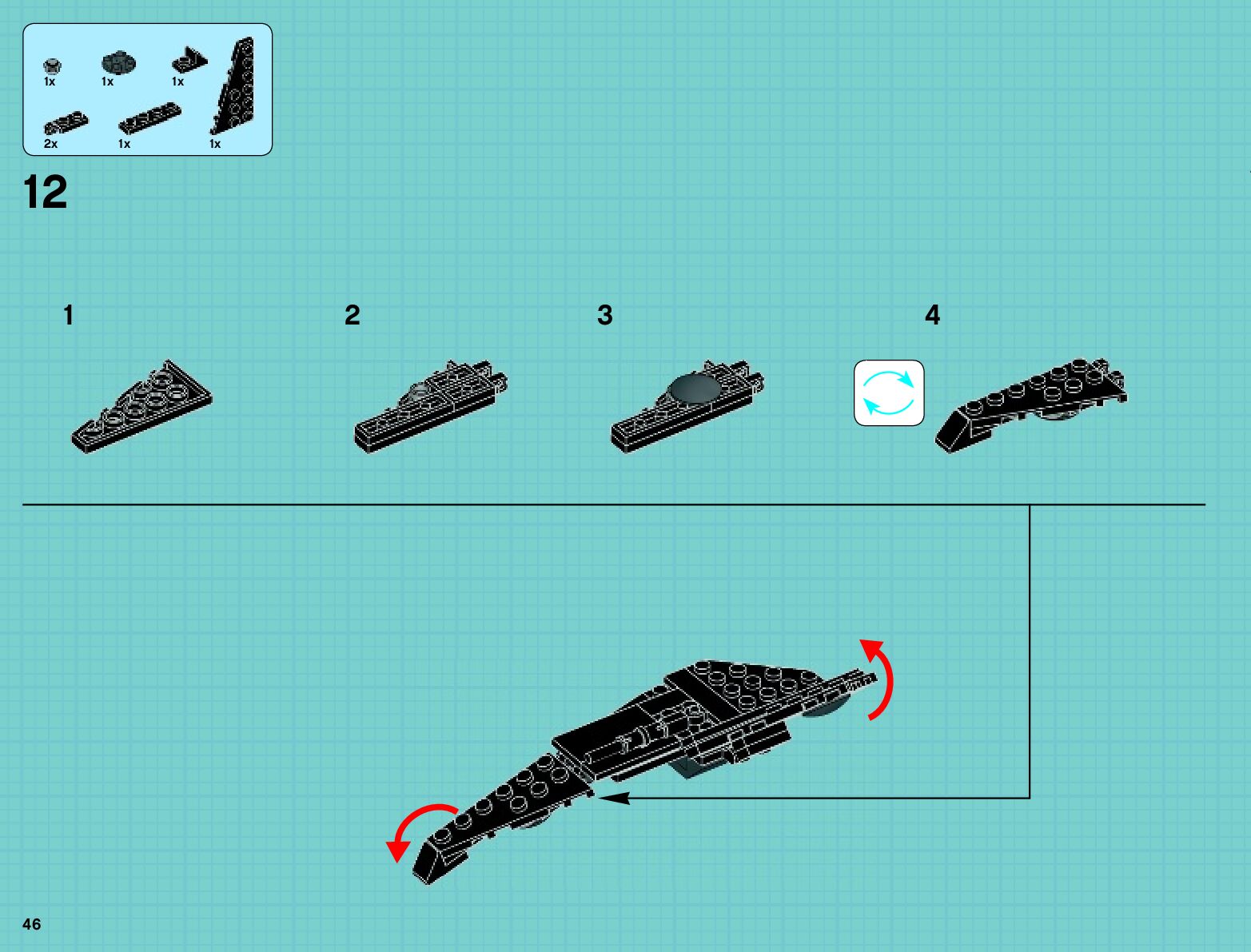 1x 1x 1x
2x 1x 1x

12

1

2

3

4

46