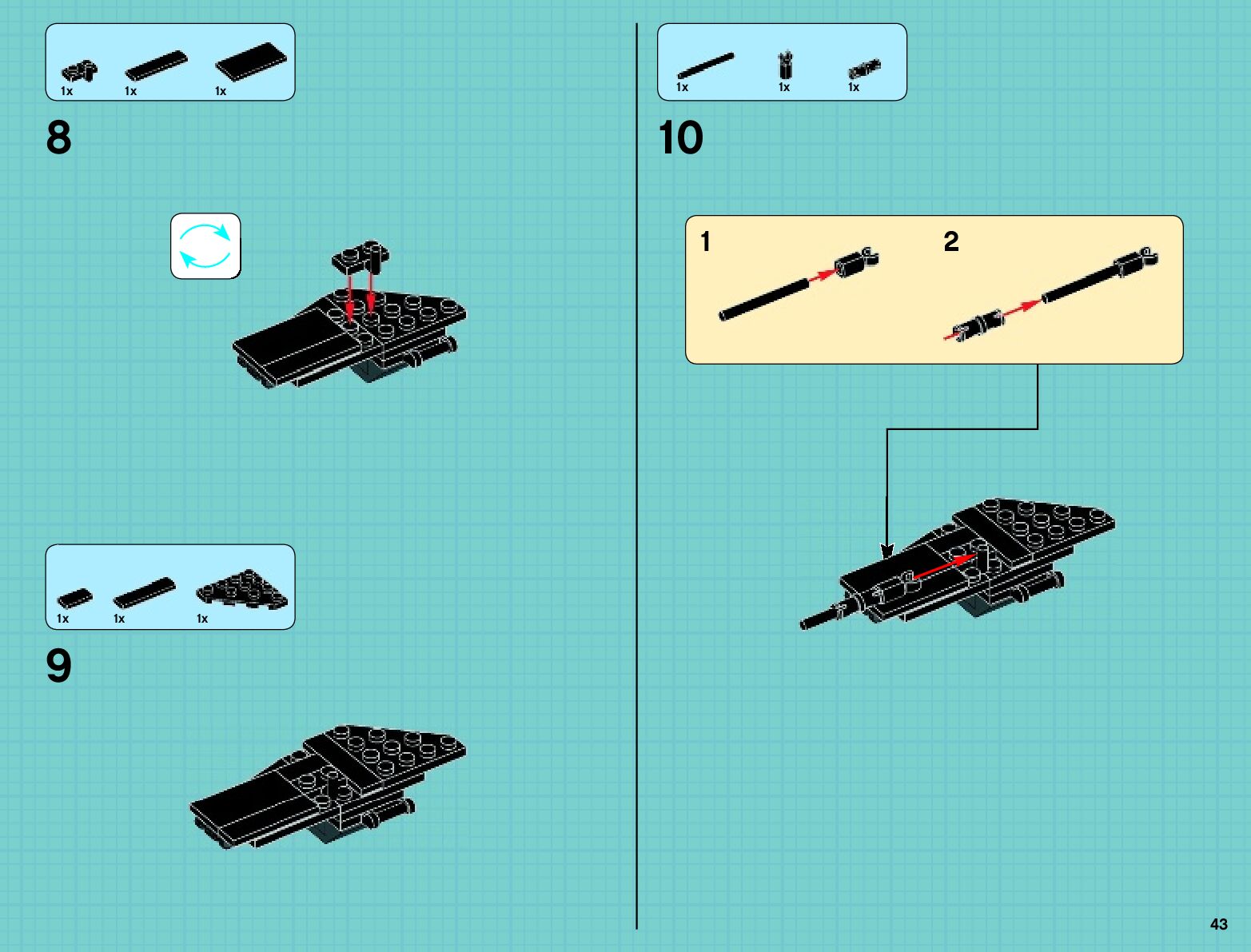 1x 1x 1x

8

1x 1x 1x

9

1x 1x 1x

10

1

2

43