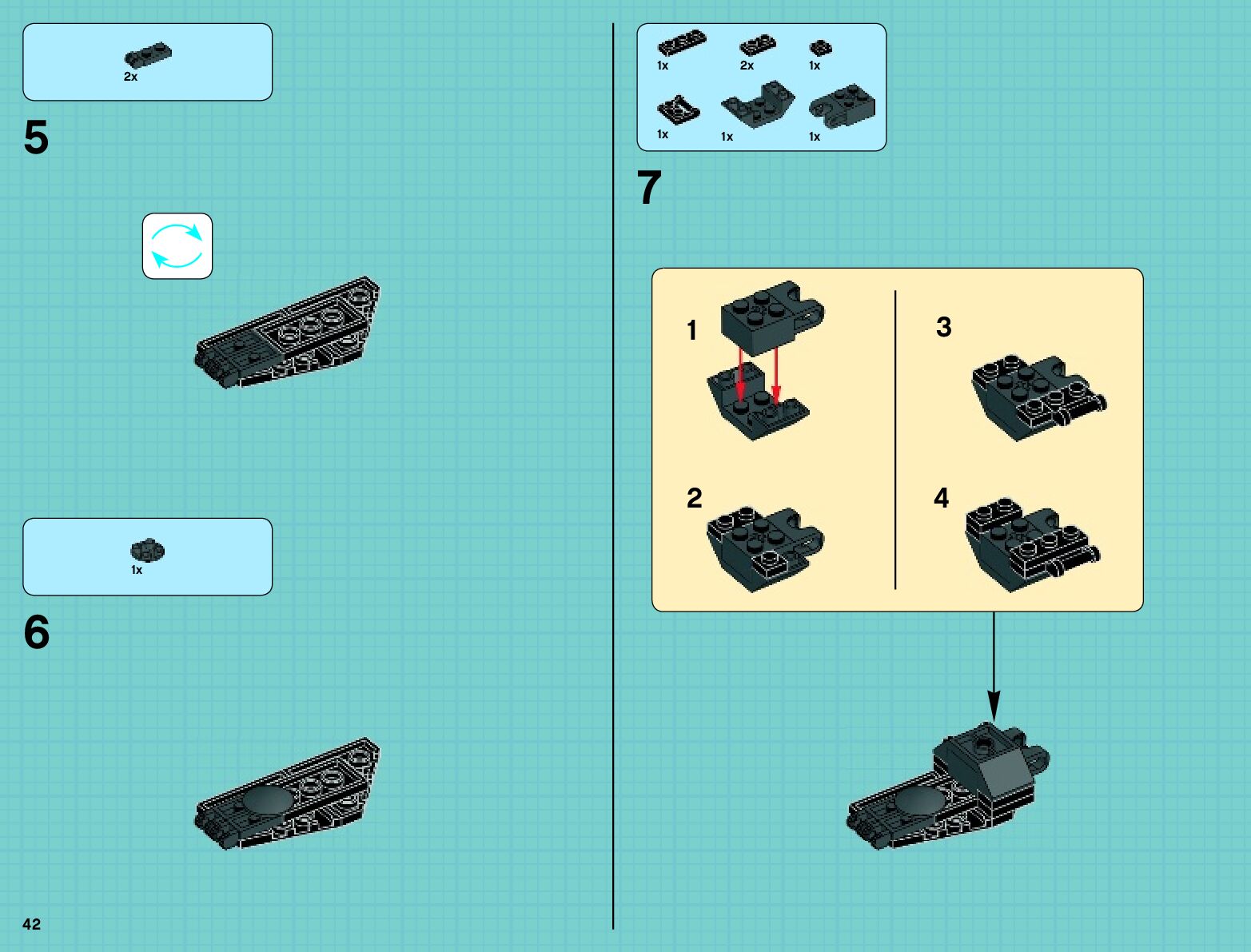 2x

5

1x

6

42

1x
2x
1x
1x
1x
1x

7

1

2

3

4