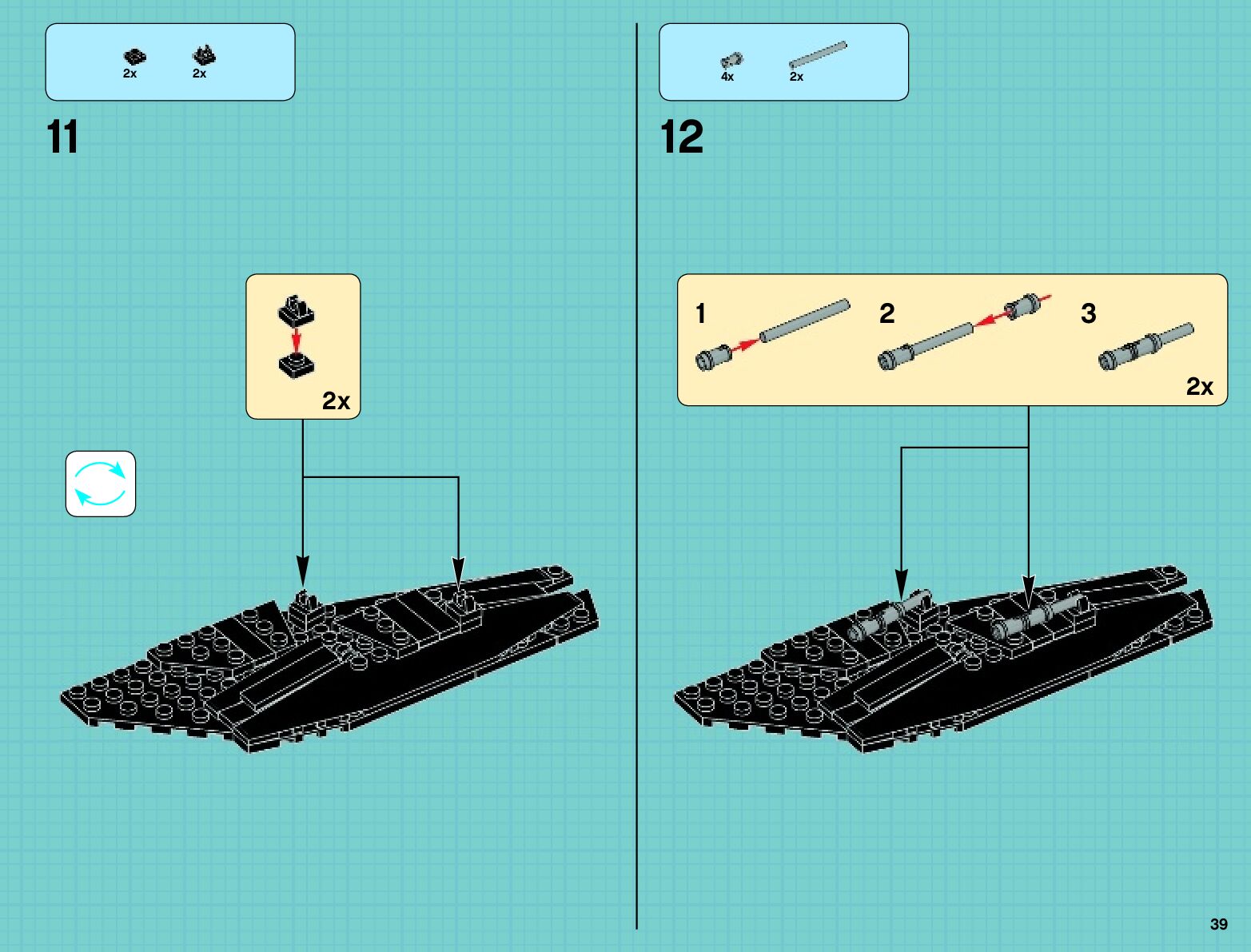 2x 2x

11

2x

4x 2x

12

1

2

3

2x

39