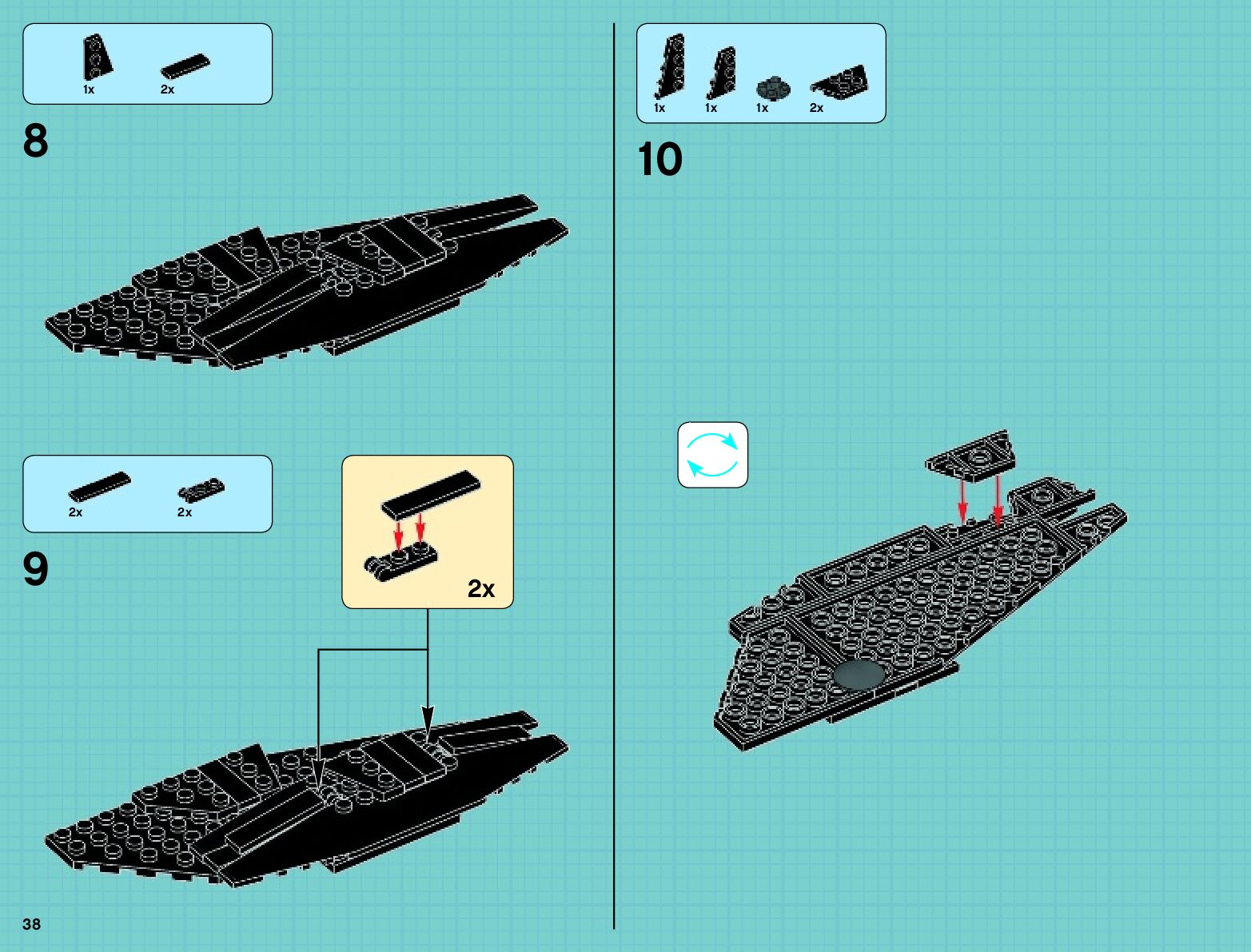 1x 2x

8

2x 2x

9

2x

38

1x 1x 1x 2x

10