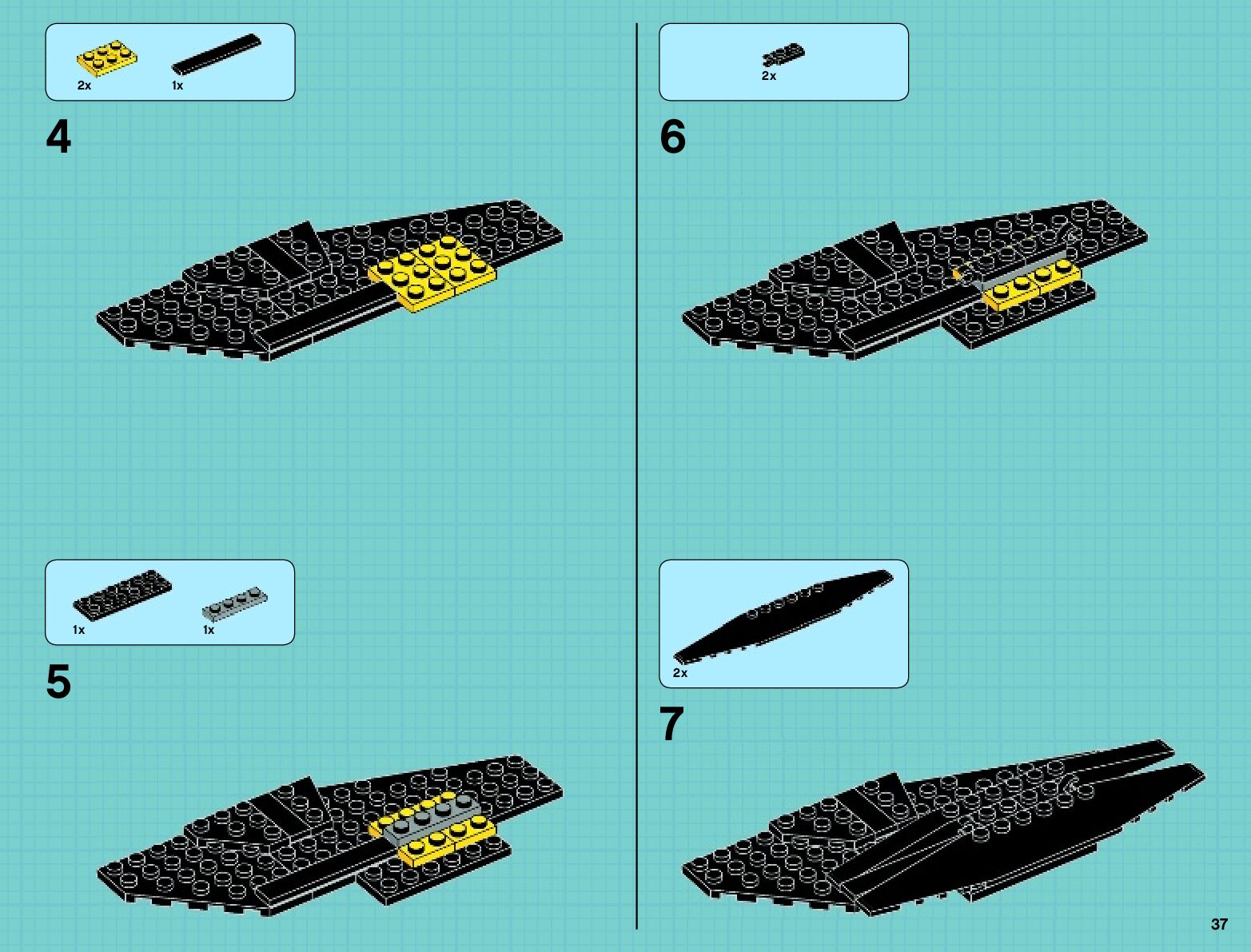 2x
1x

4

1x
1x

5

2x

6

2x

7

37