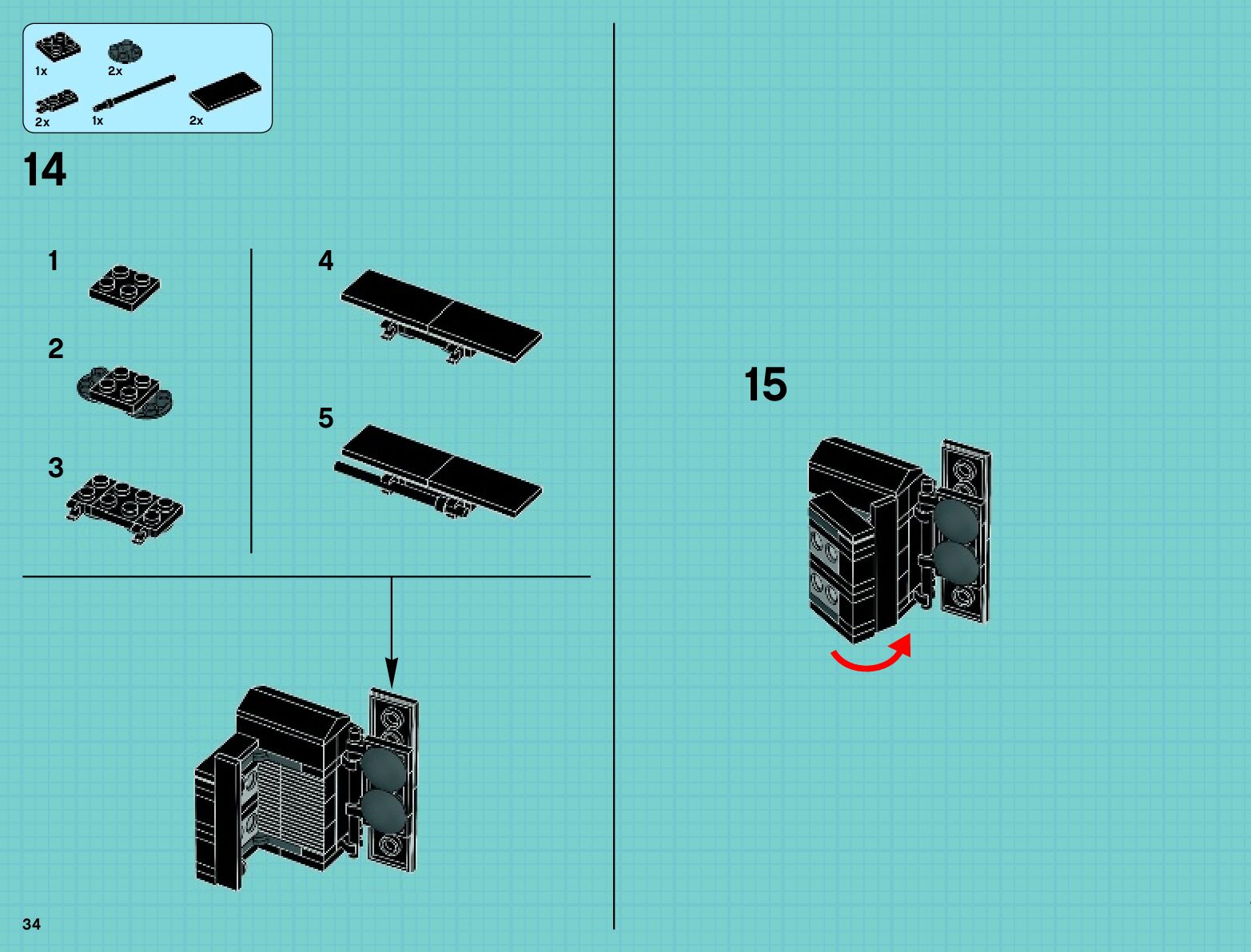 1x 2x
2x 1x 2x

14

1

2

3

4

5

15

34