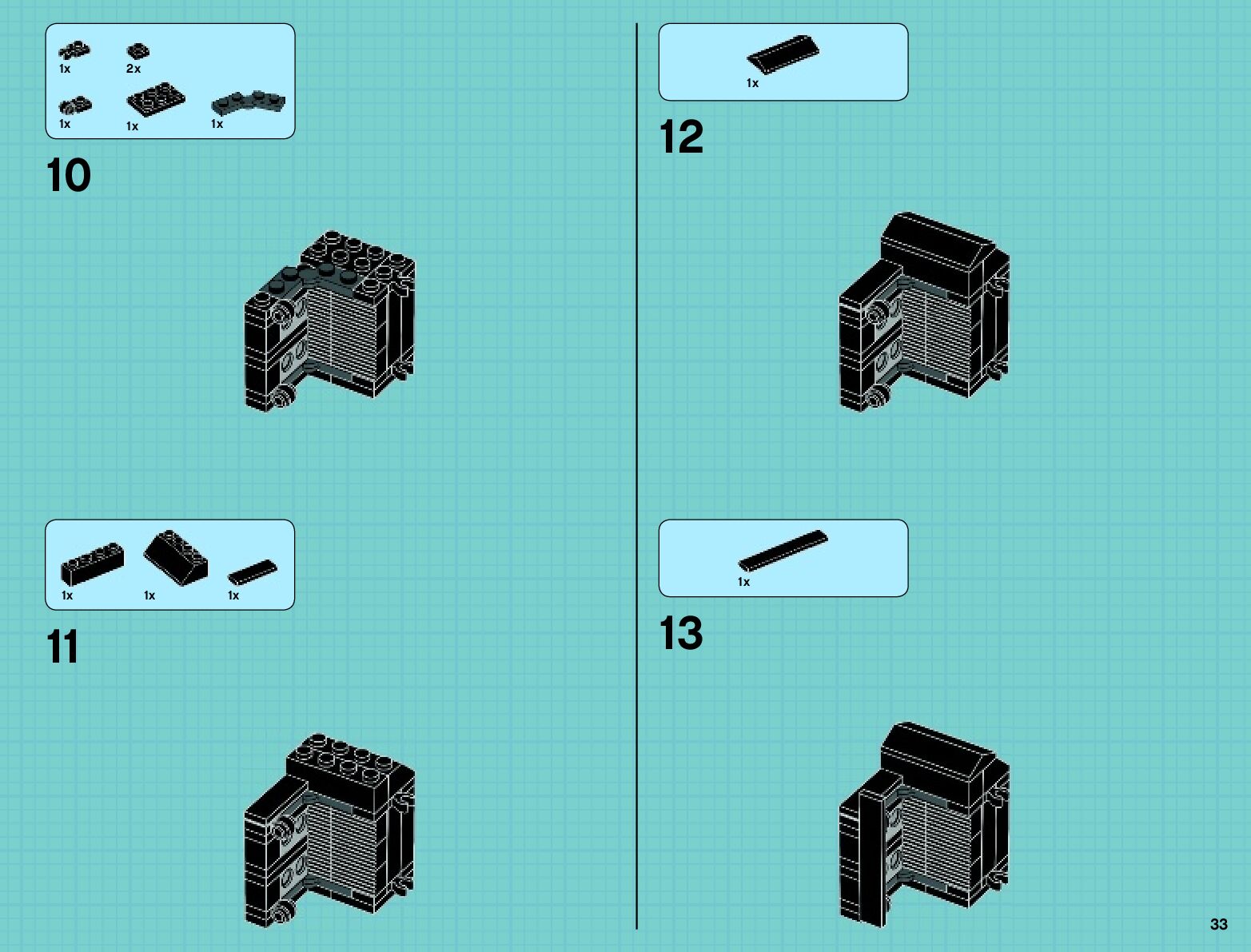 1x 2x
1x 1x 1x

10

1x 1x 1x

11

1x

12

1x

13

33