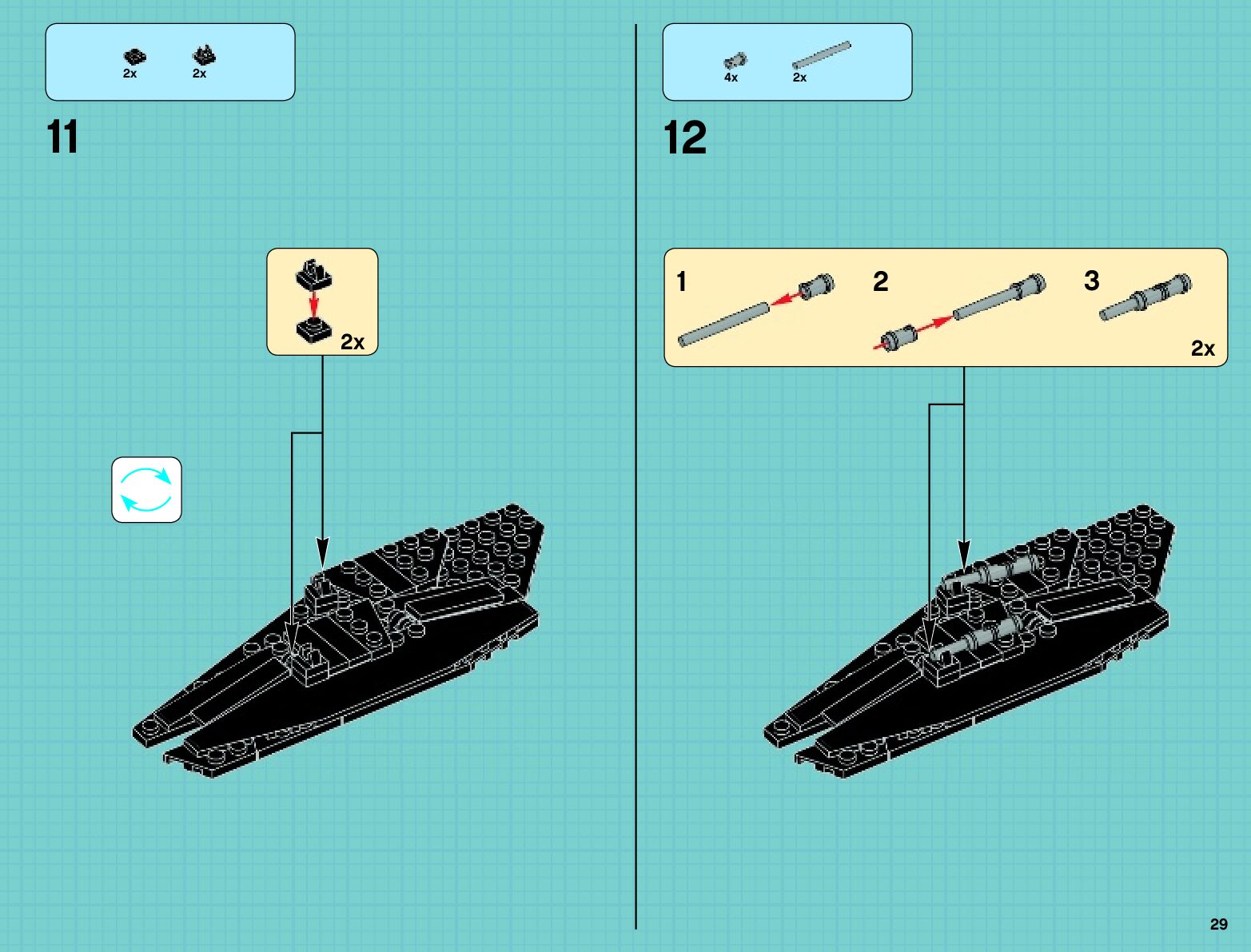 2x 2x

11

2x

4x 2x

12

1 2 3

2x

29