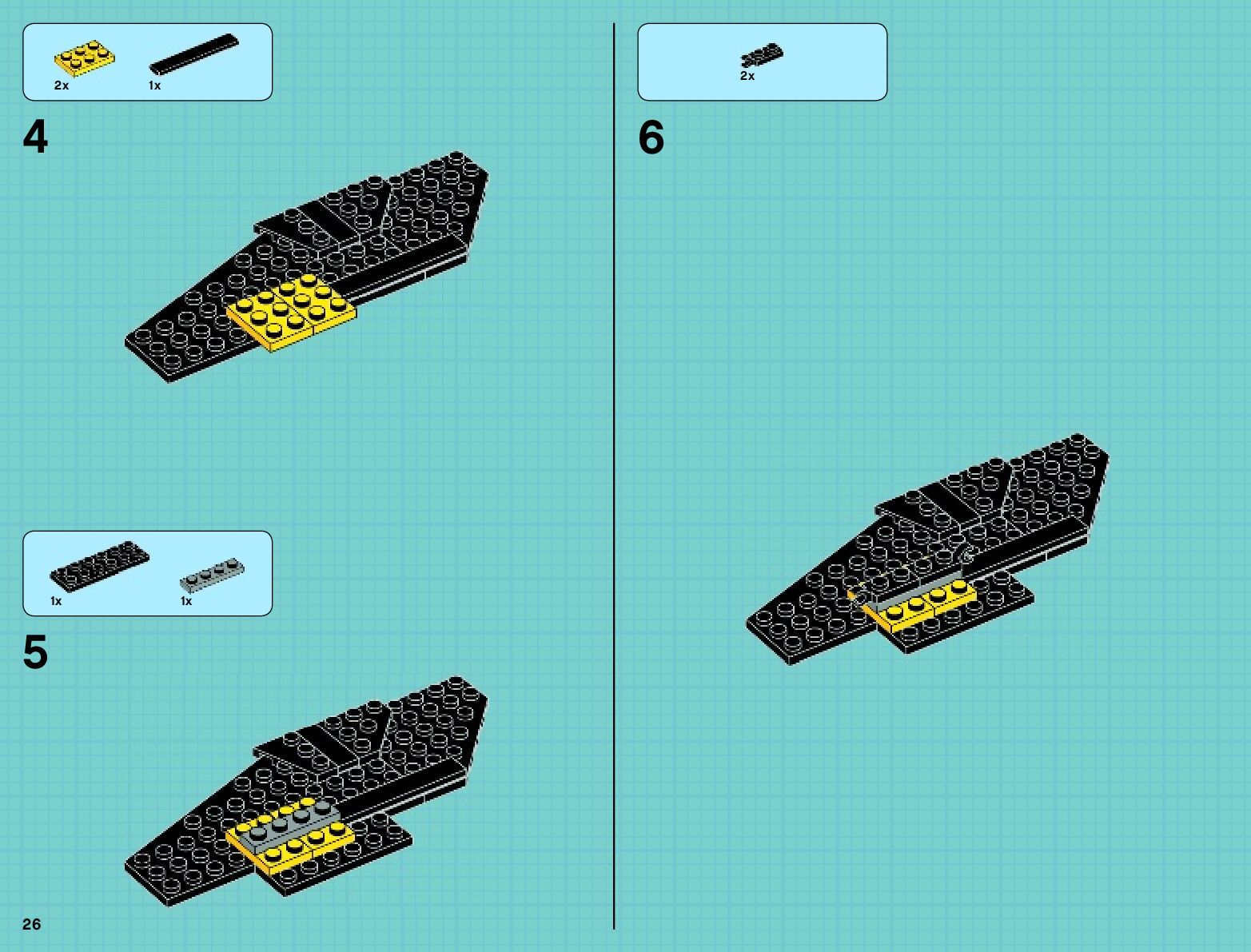 2x 1x

4

1x 1x

5

26

2x

6