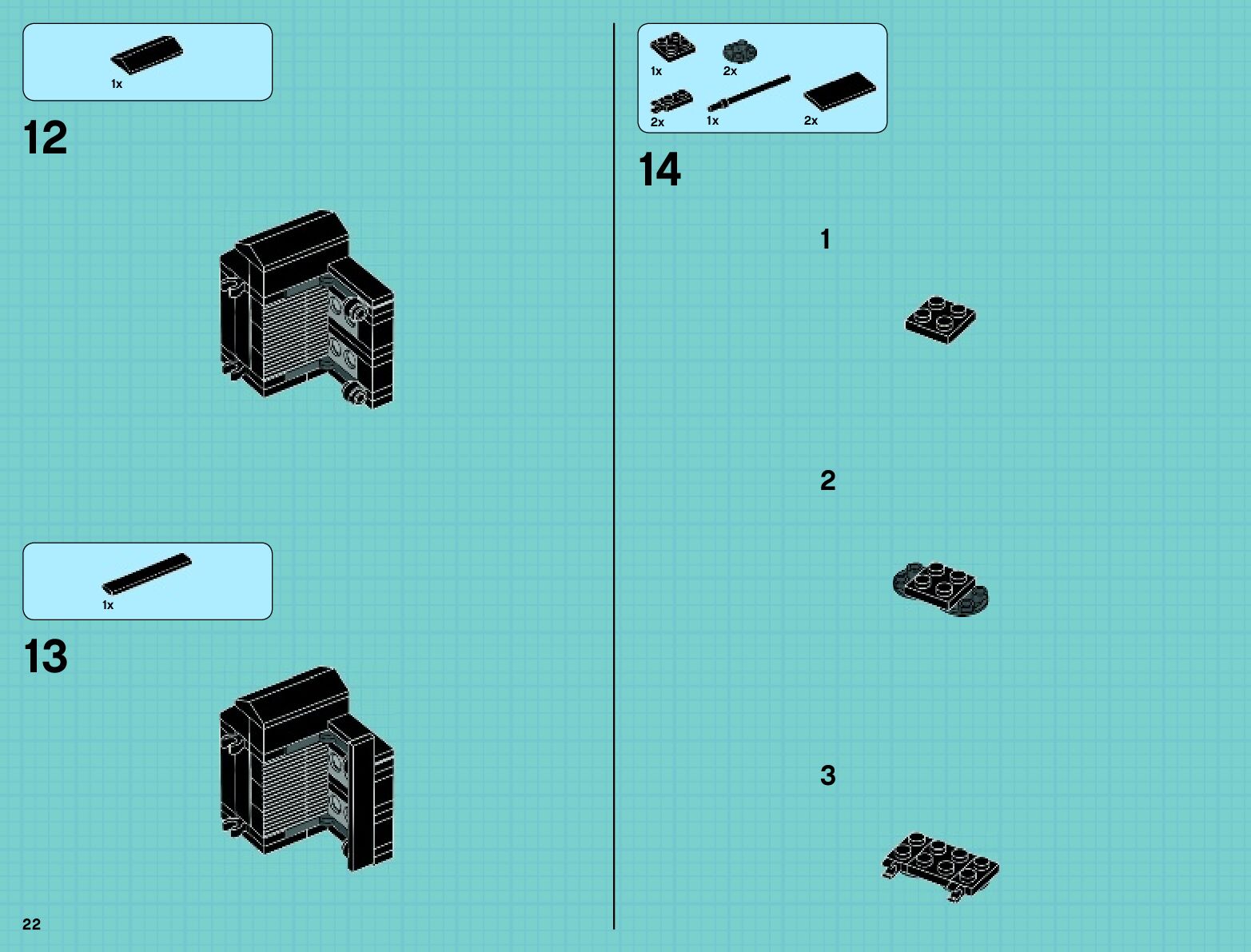 1x

12

1x

13

22

1x 2x

2x 1x 2x

14

1

2

3