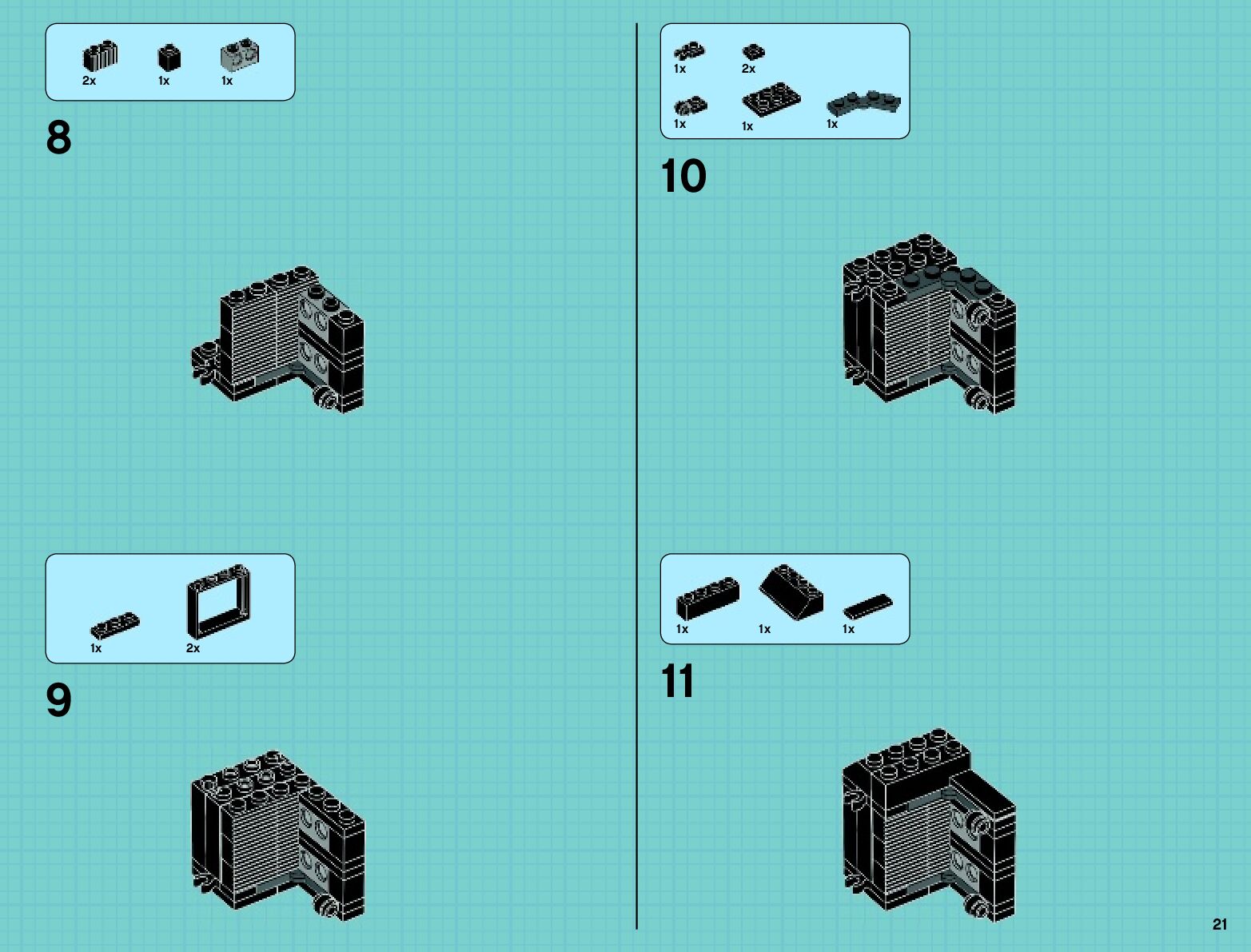 2x 1x 1x

8

1x 2x

9

1x 2x
1x 1x 1x

10

1x 1x 1x

11

21