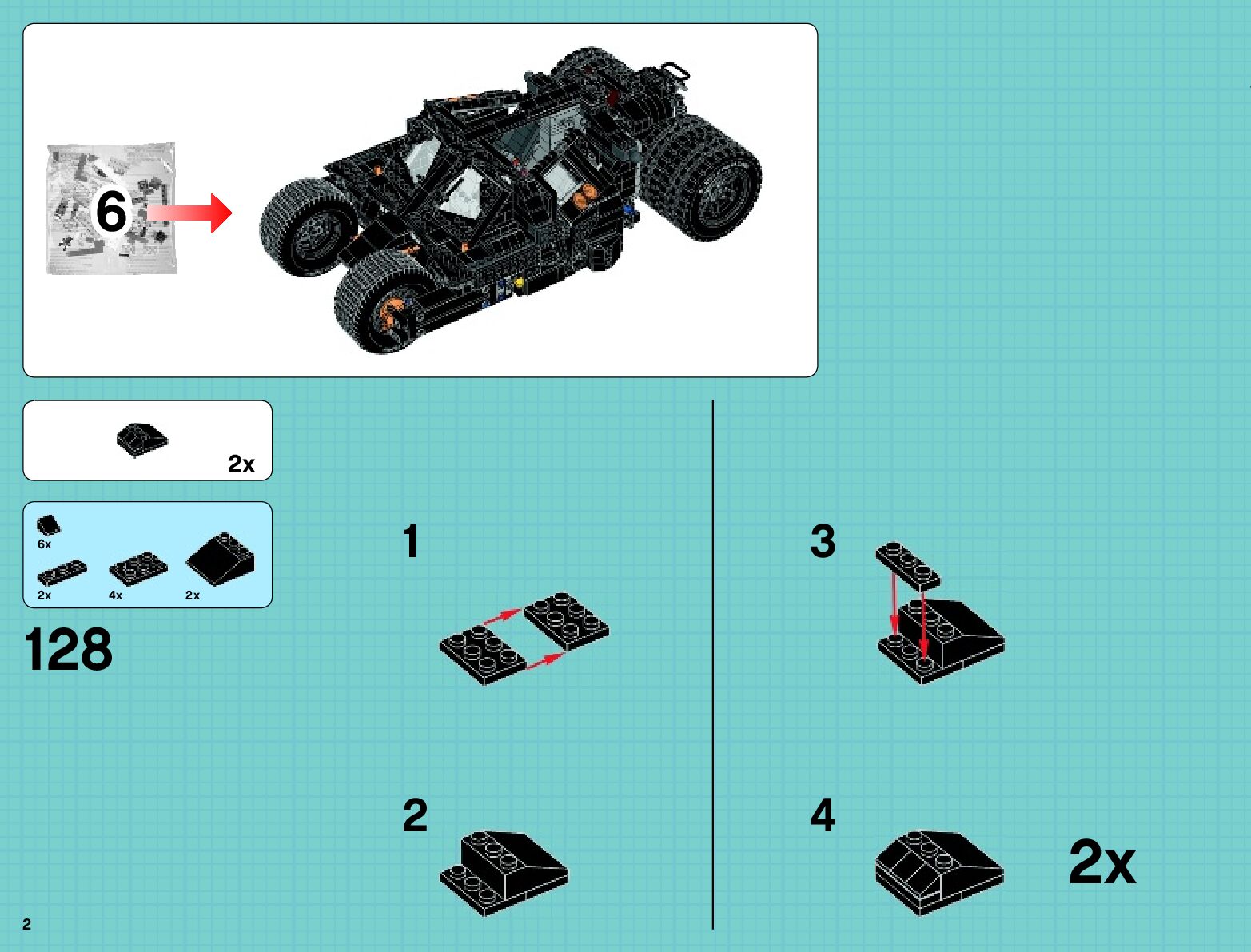 6

2x

6x

2x

4x

2x

128

1

2

3

4

2x

2