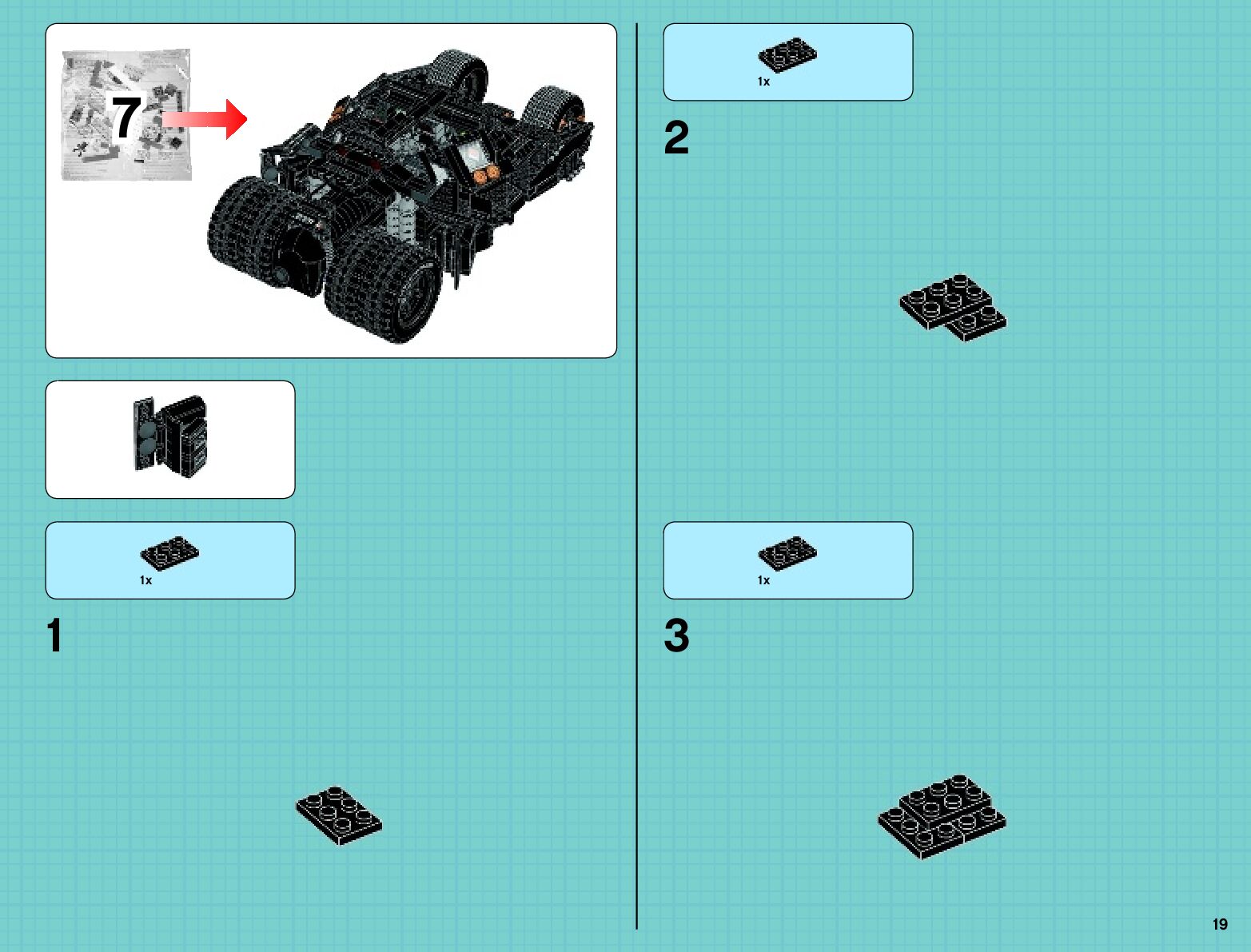 7

1x

1

1x

2

1x

3

19