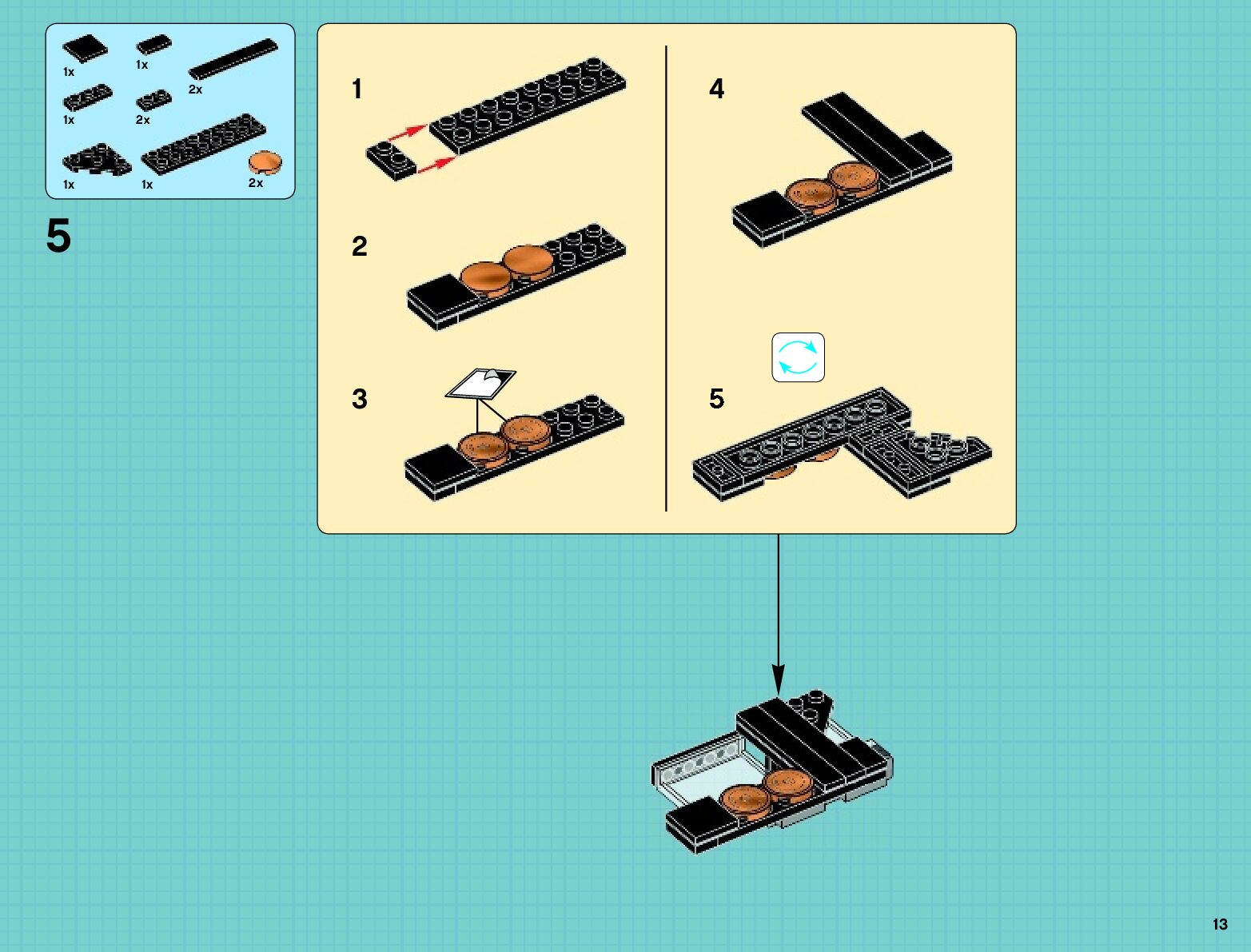 1x
1x
2x
1x
2x
1x
1x
2x

5

1

2

3

4

5

13