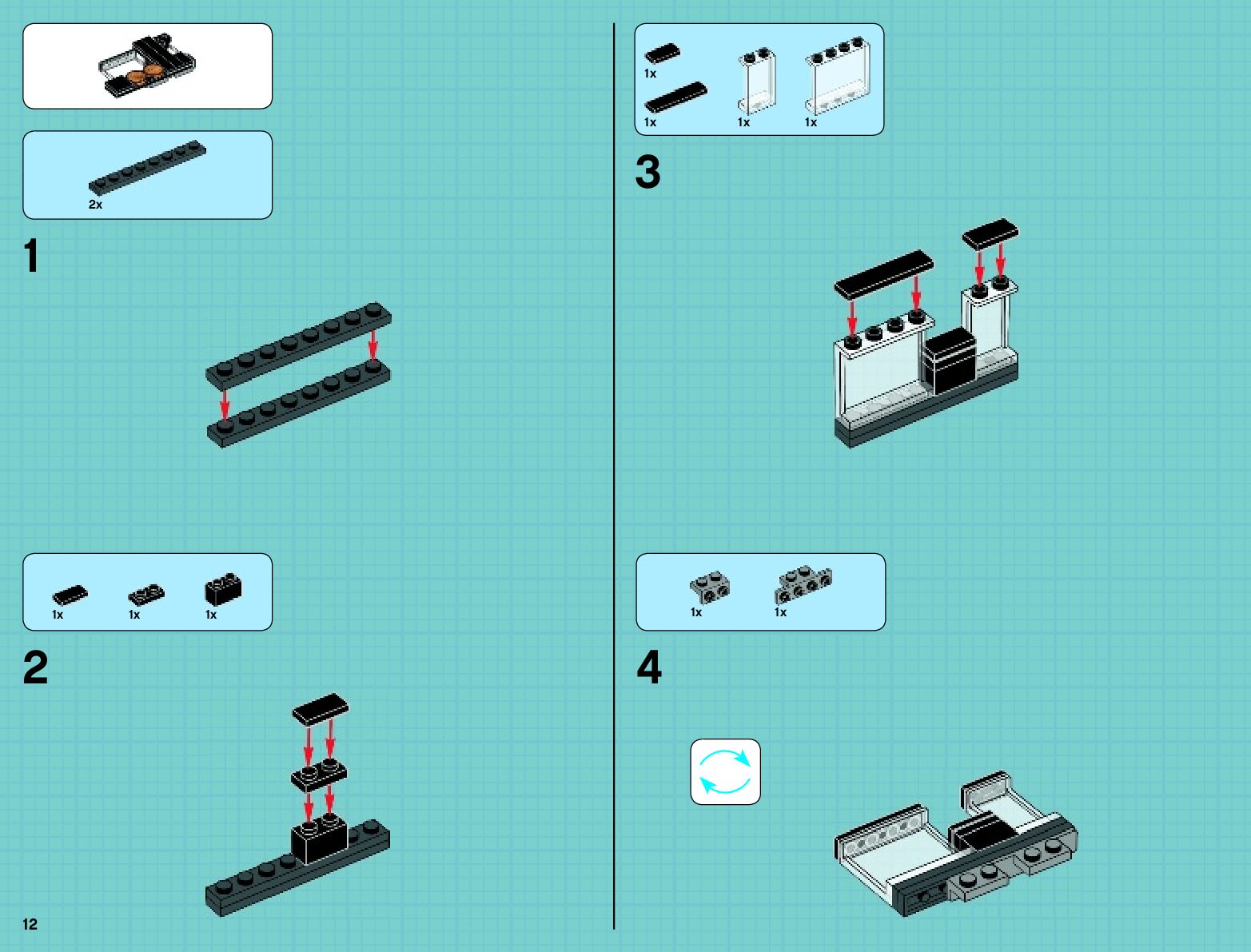 2x

1

1x 1x 1x

2

12

1x
1x 1x 1x

3

1x 1x

4