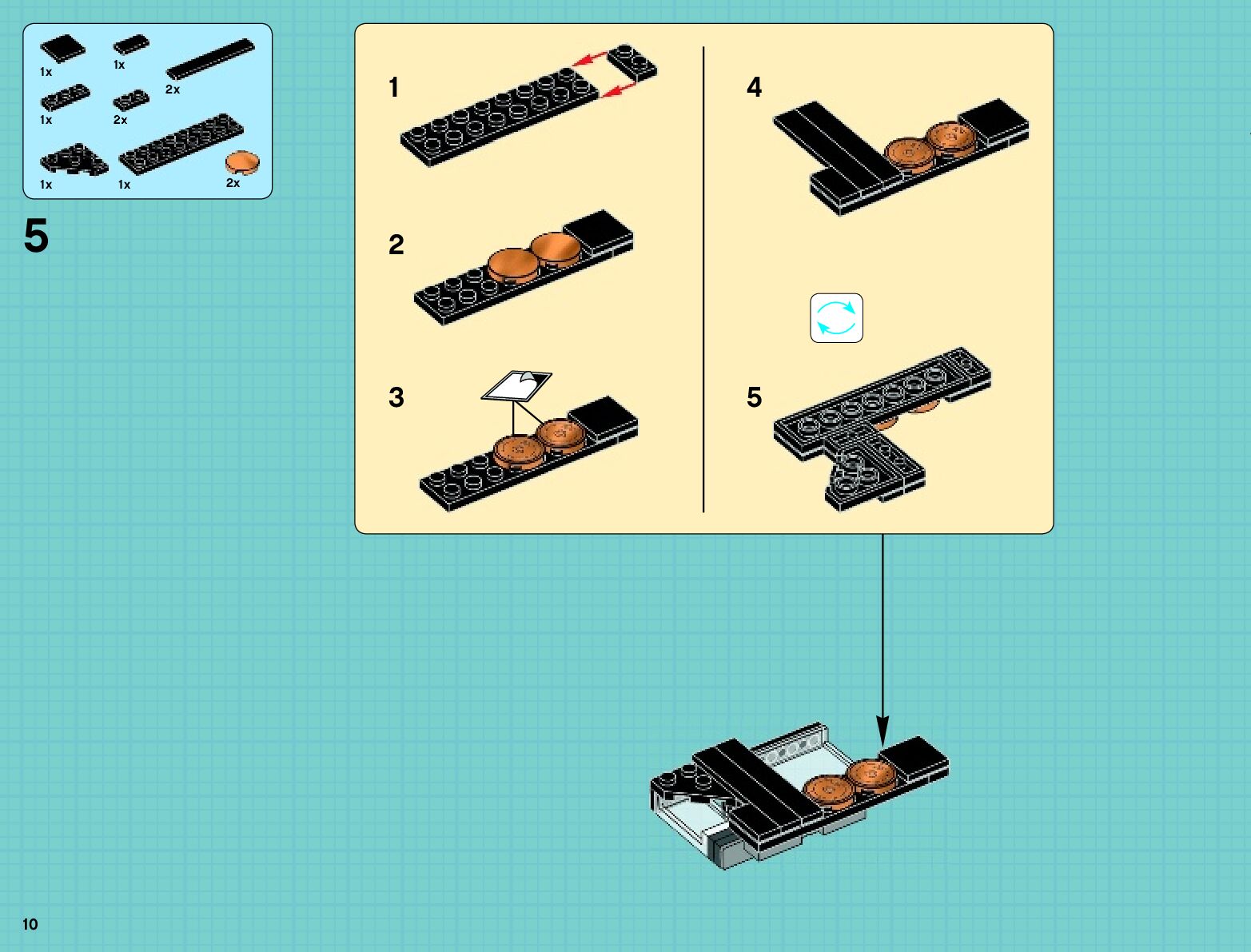 1x
1x
2x
1x
2x
1x
1x
2x

5

1

2

3

4

5

10