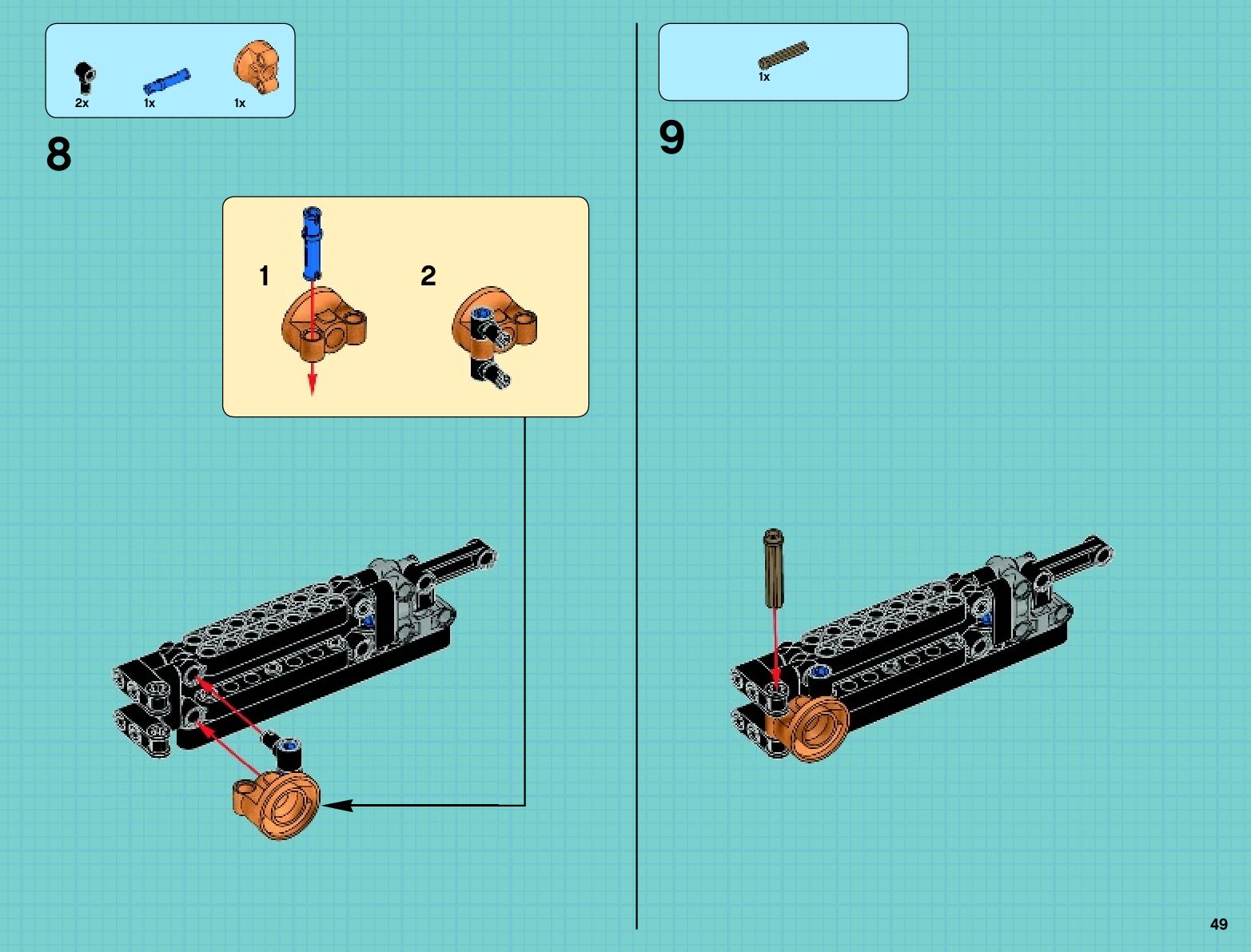 2x
1x
1x

8

1
2

1x

9

49