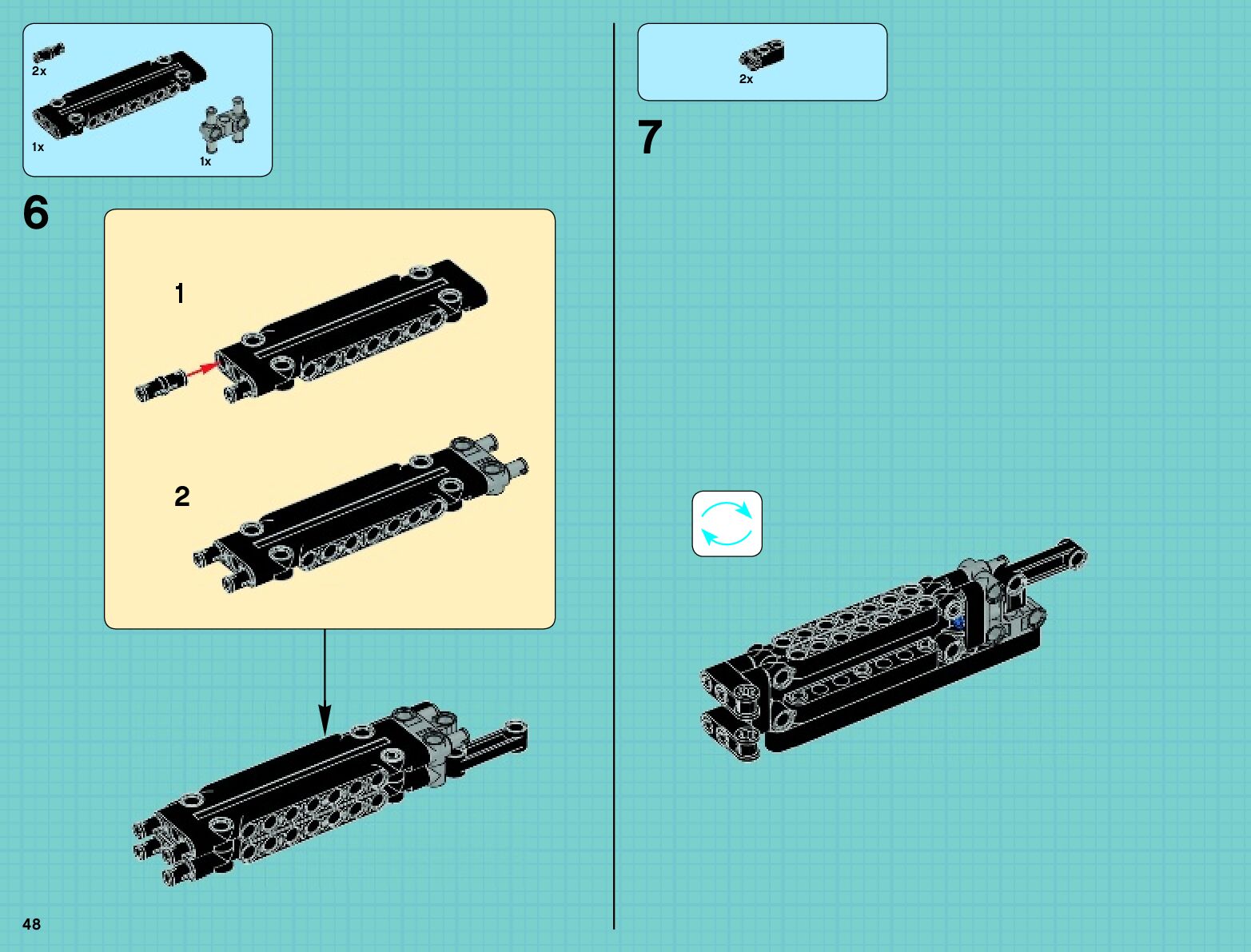 2x

1x

1x

6

1

2

2x

7

48