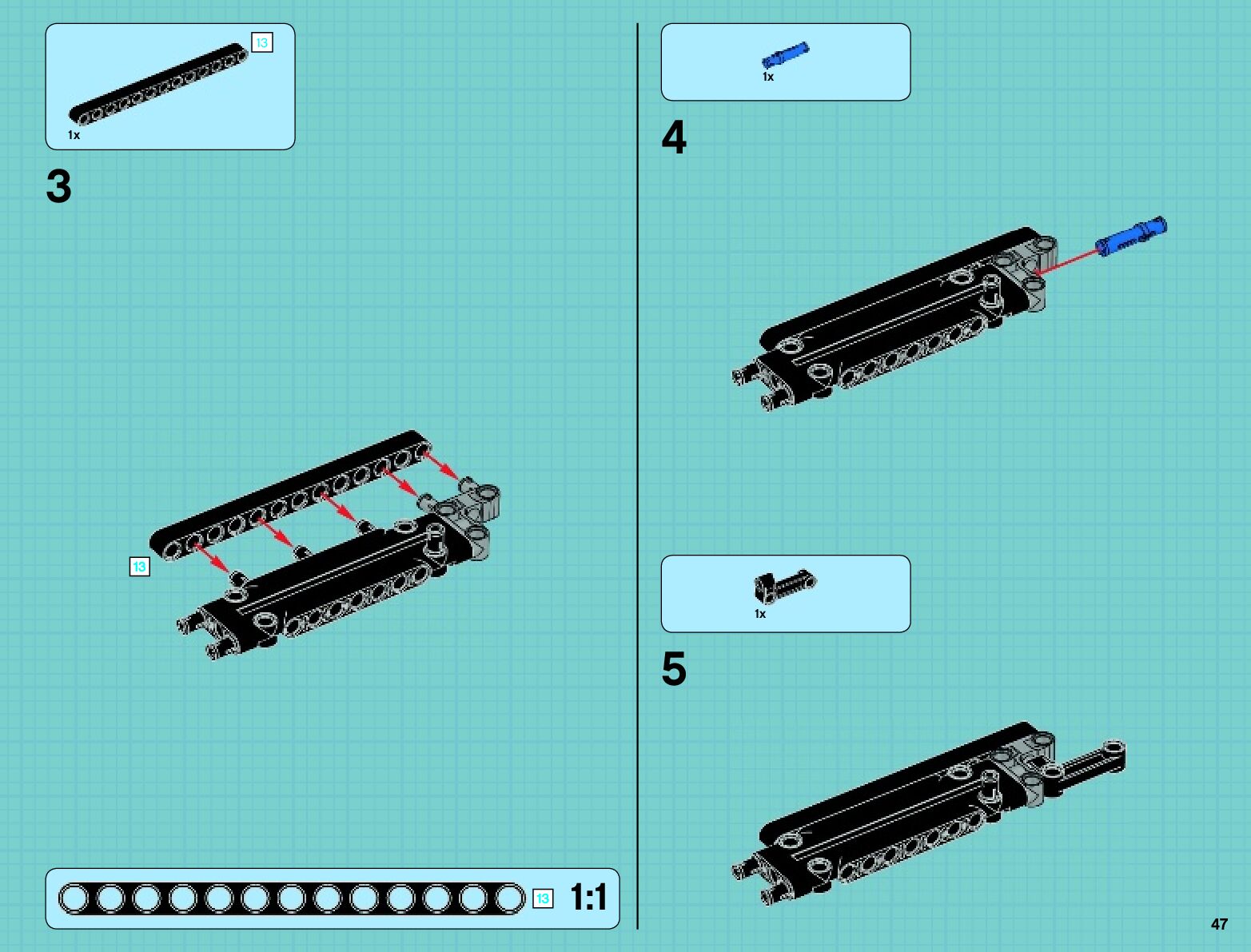 13
1x
3
13
13
1:1
1x
4
1x
5
47