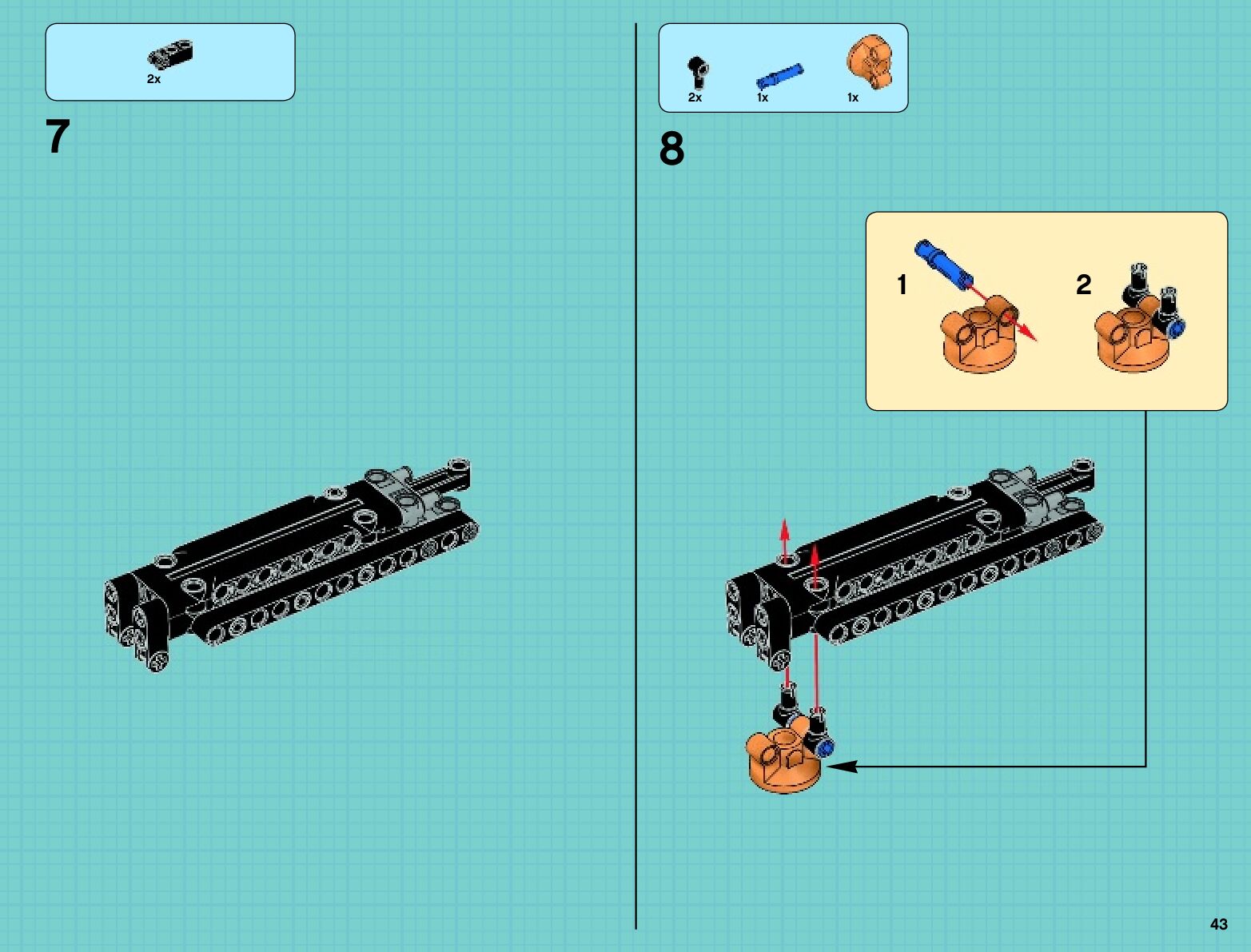 2x

7

2x
1x
1x

8

1

2

43