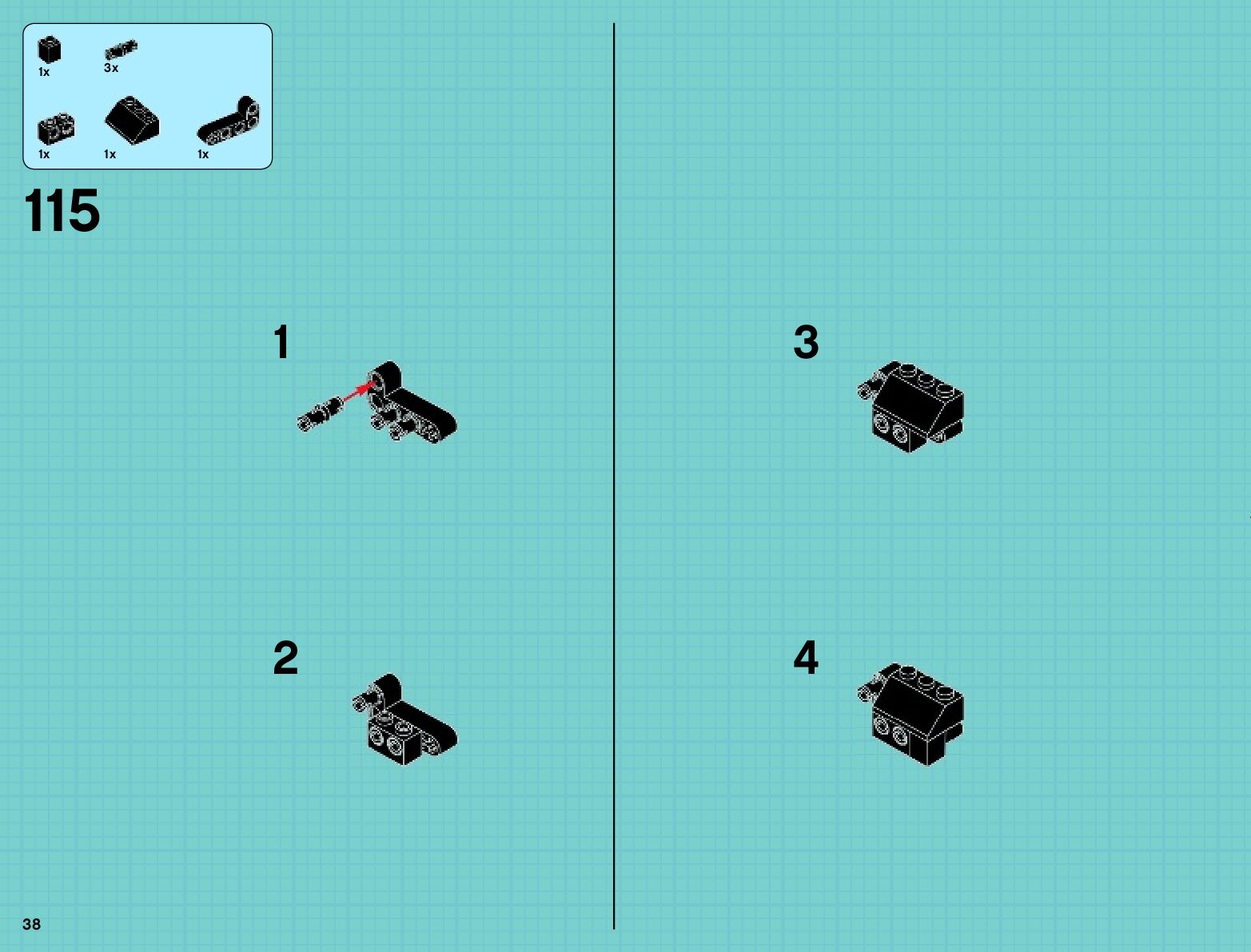 1x
3x
1x
1x
1x

115

1

2

3

4

38