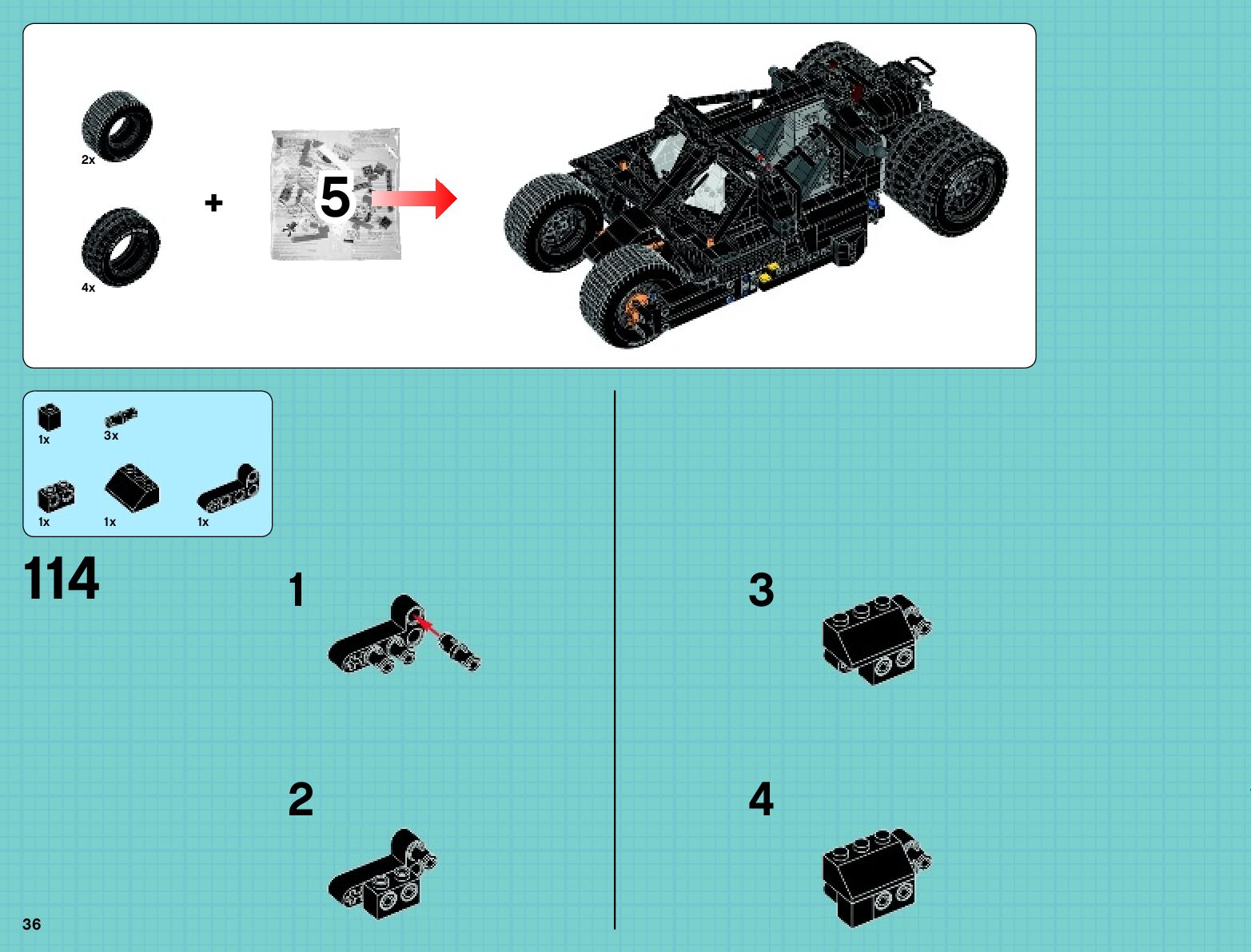 2x

4x

+

5

1x
3x

1x
1x
1x

114

1

2

3

4

36