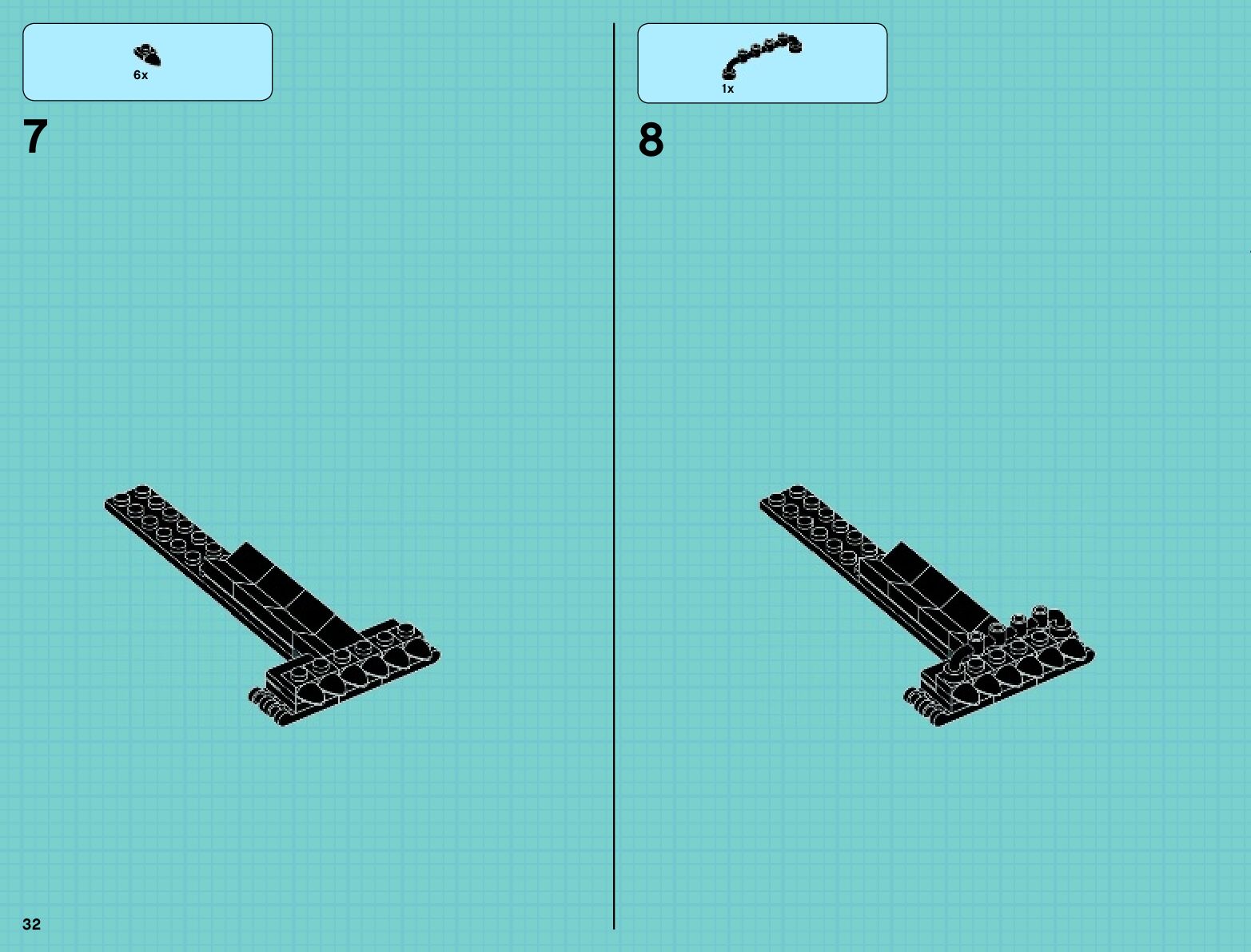 6x

7

1x

8

32