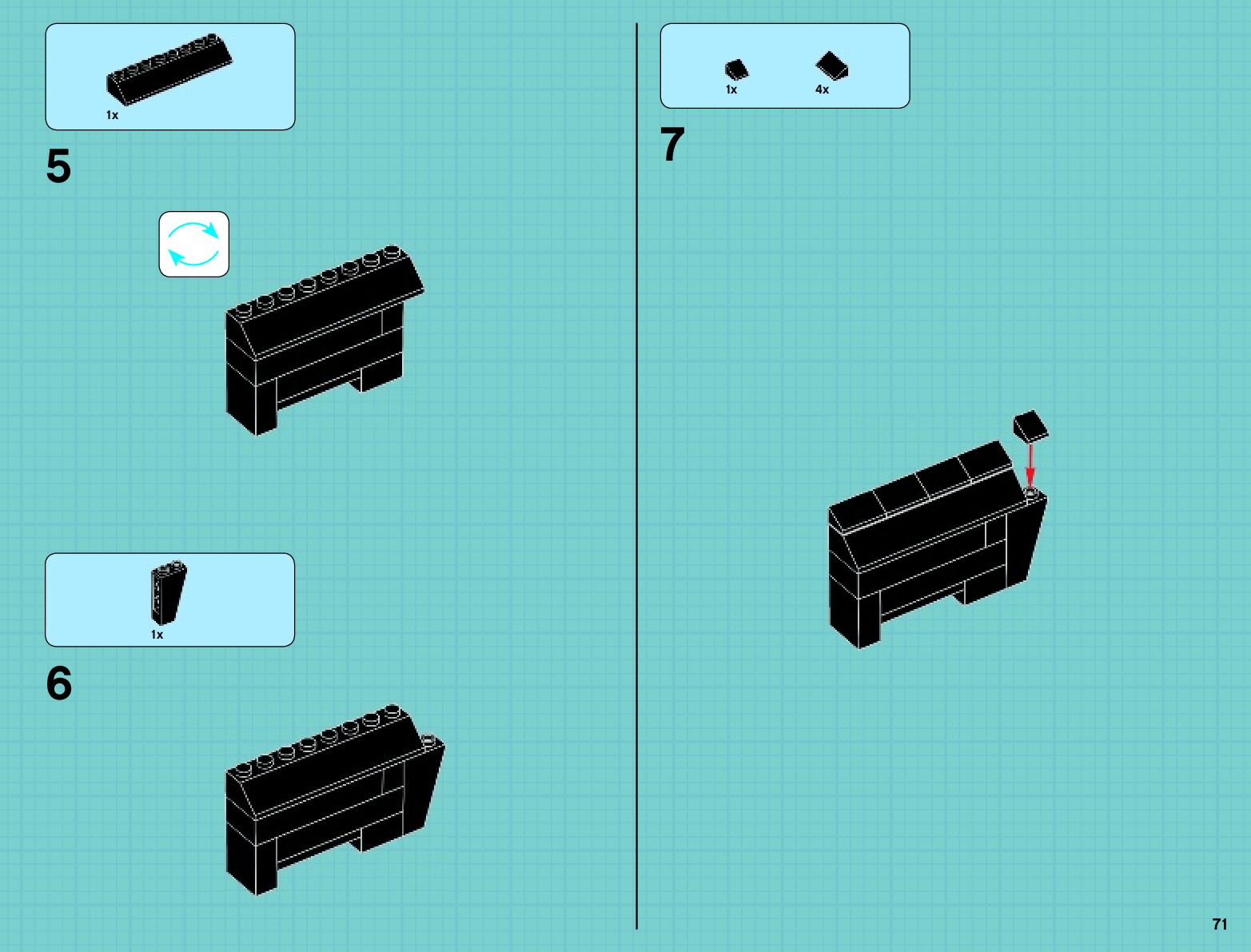 1x

5

1x

6

1x 4x

7

71