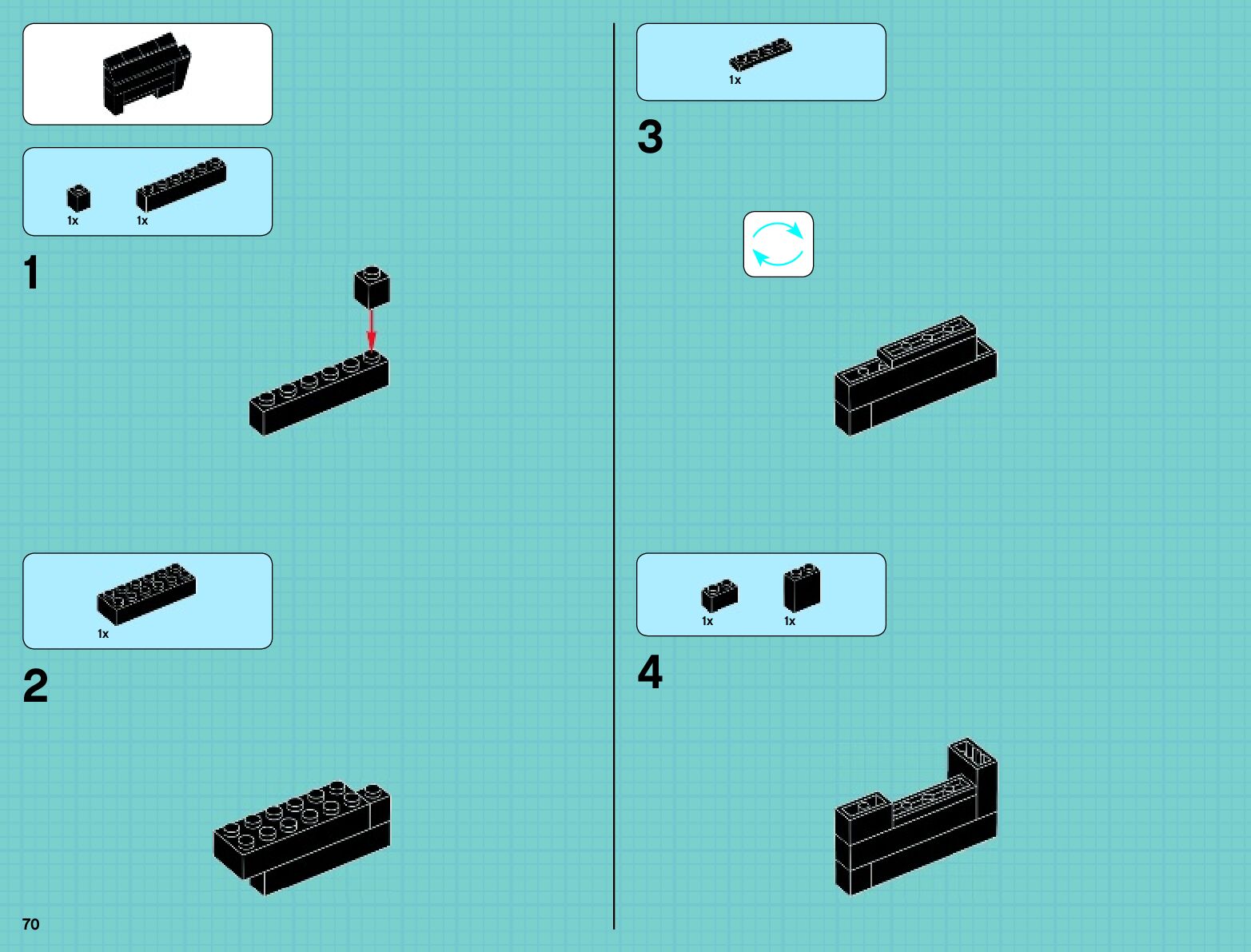 1x 1x

1

1x

2

70

1x

3

1x 1x

4