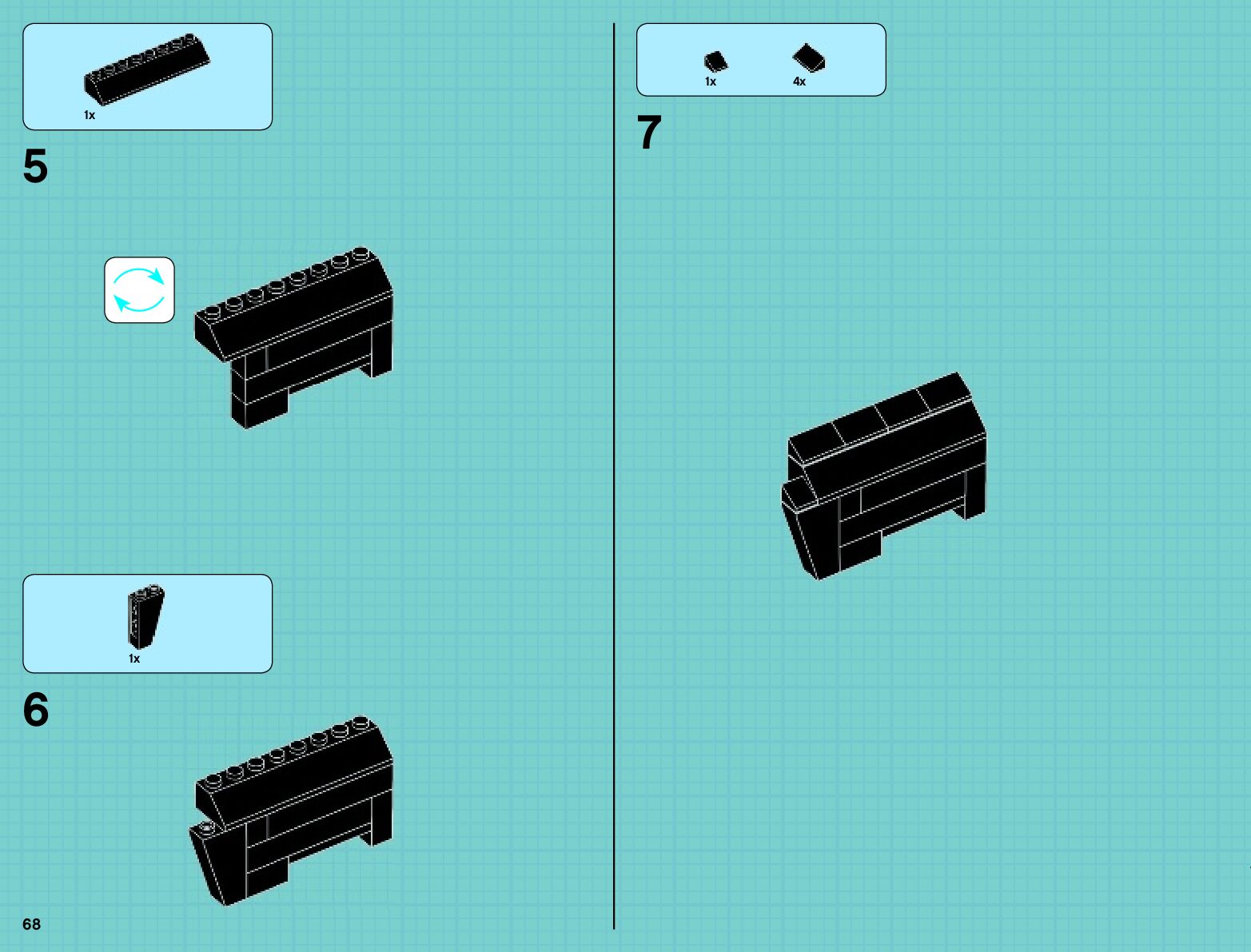 1x

5

1x

6

68

1x 4x

7