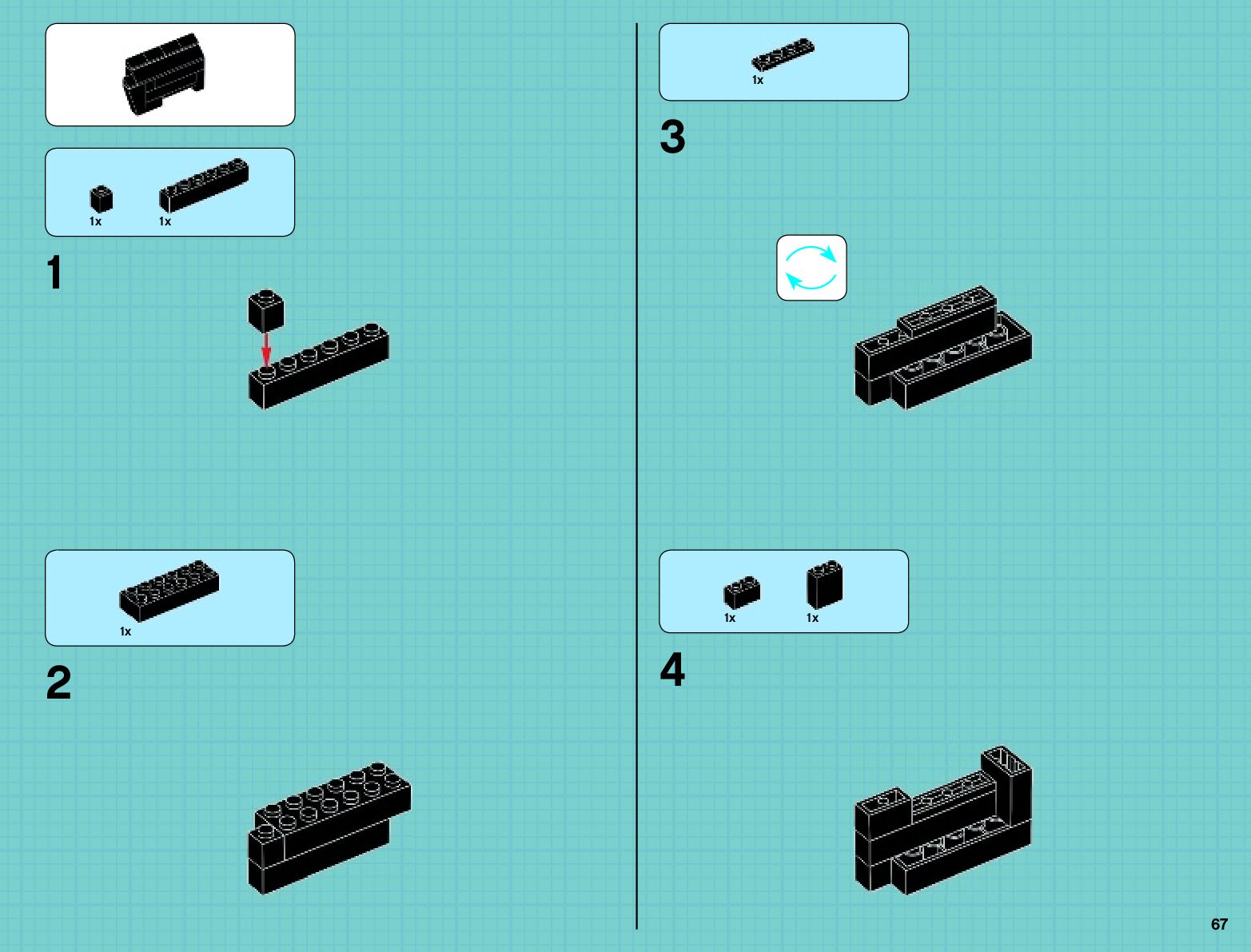 1x 1x

1

1x

2

1x

3

1x 1x

4

67