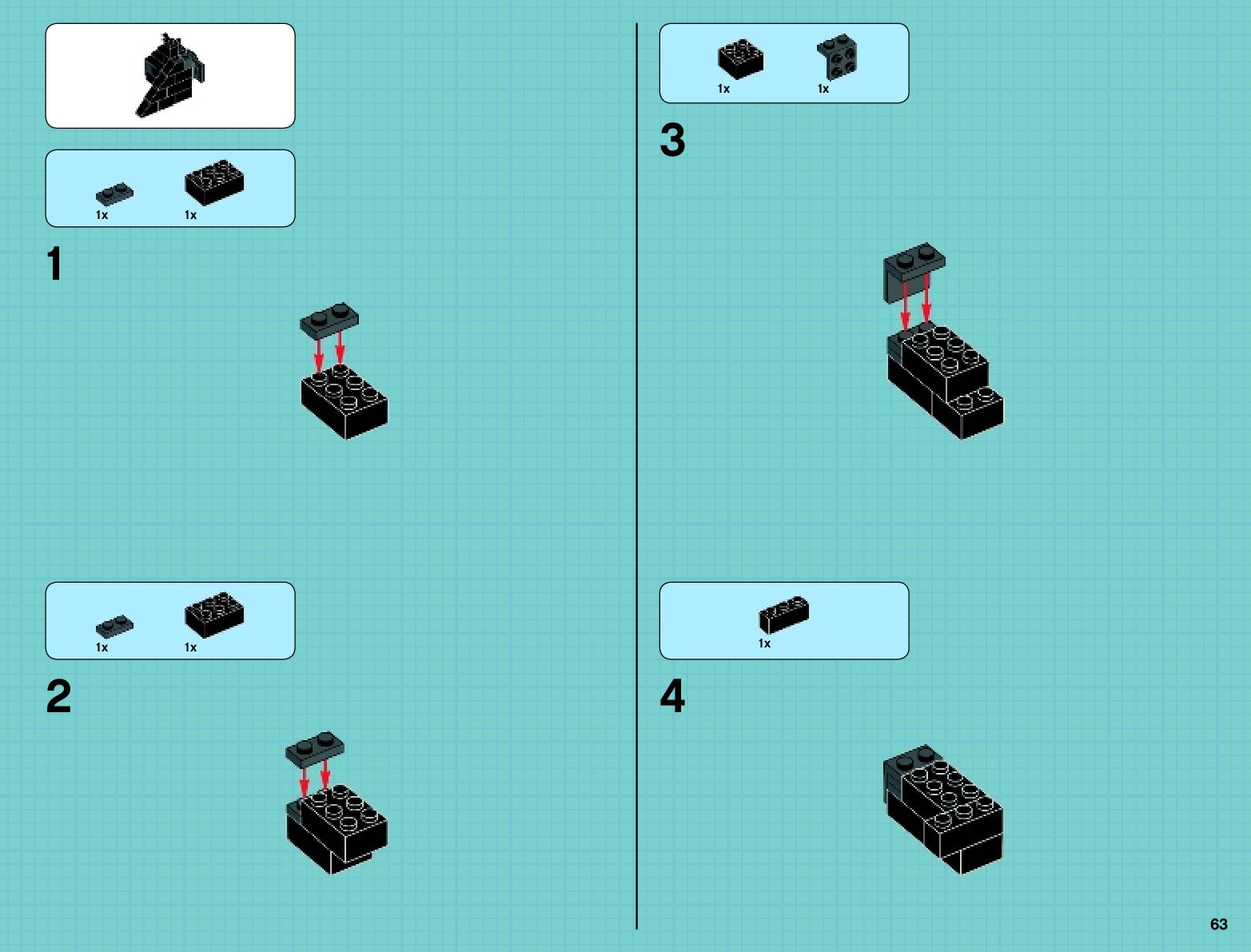 1x 1x

1

1x 1x

2

1x 1x

3

1x

4

63