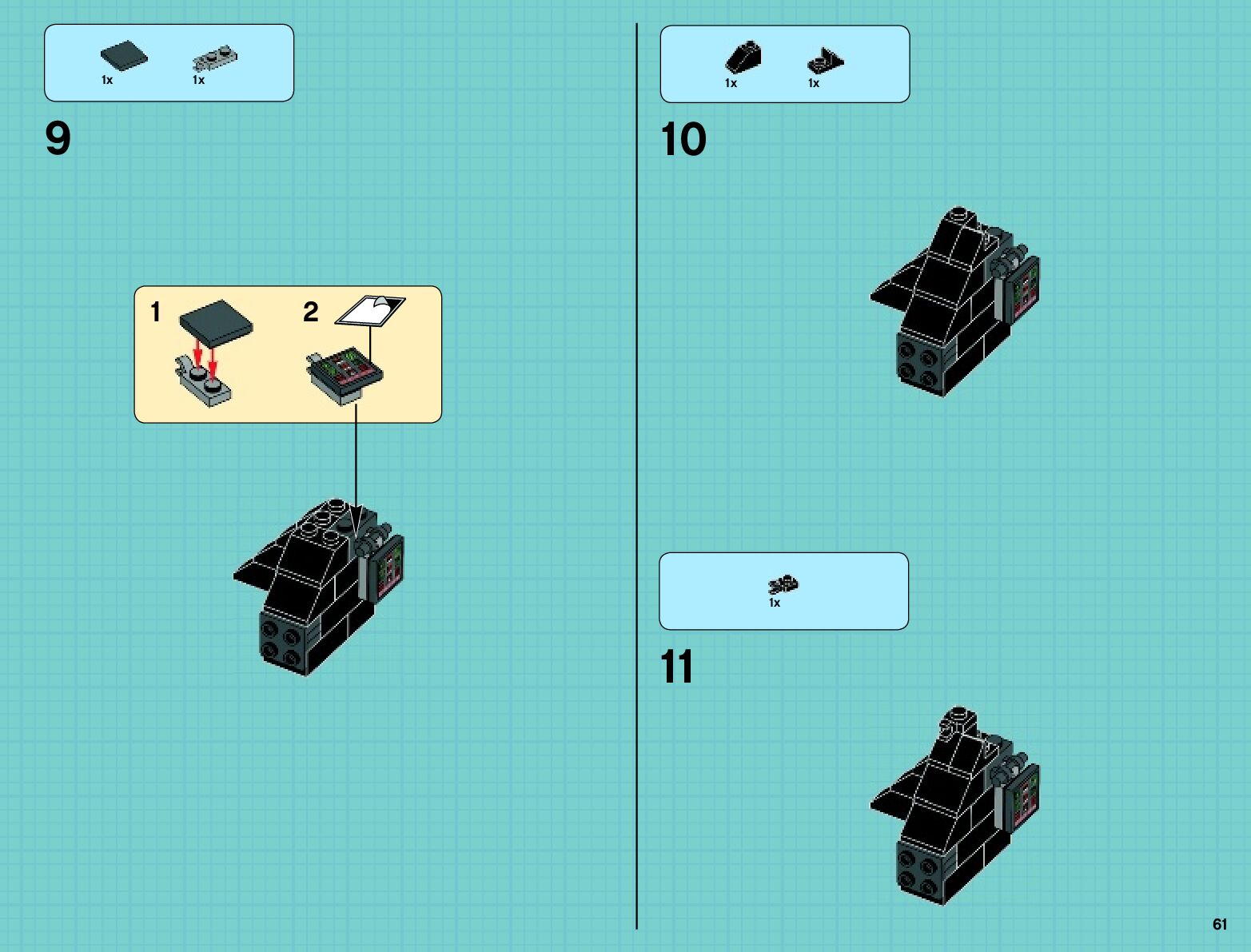 1x 1x

9

1 2

1x 1x

10

1x

11

61