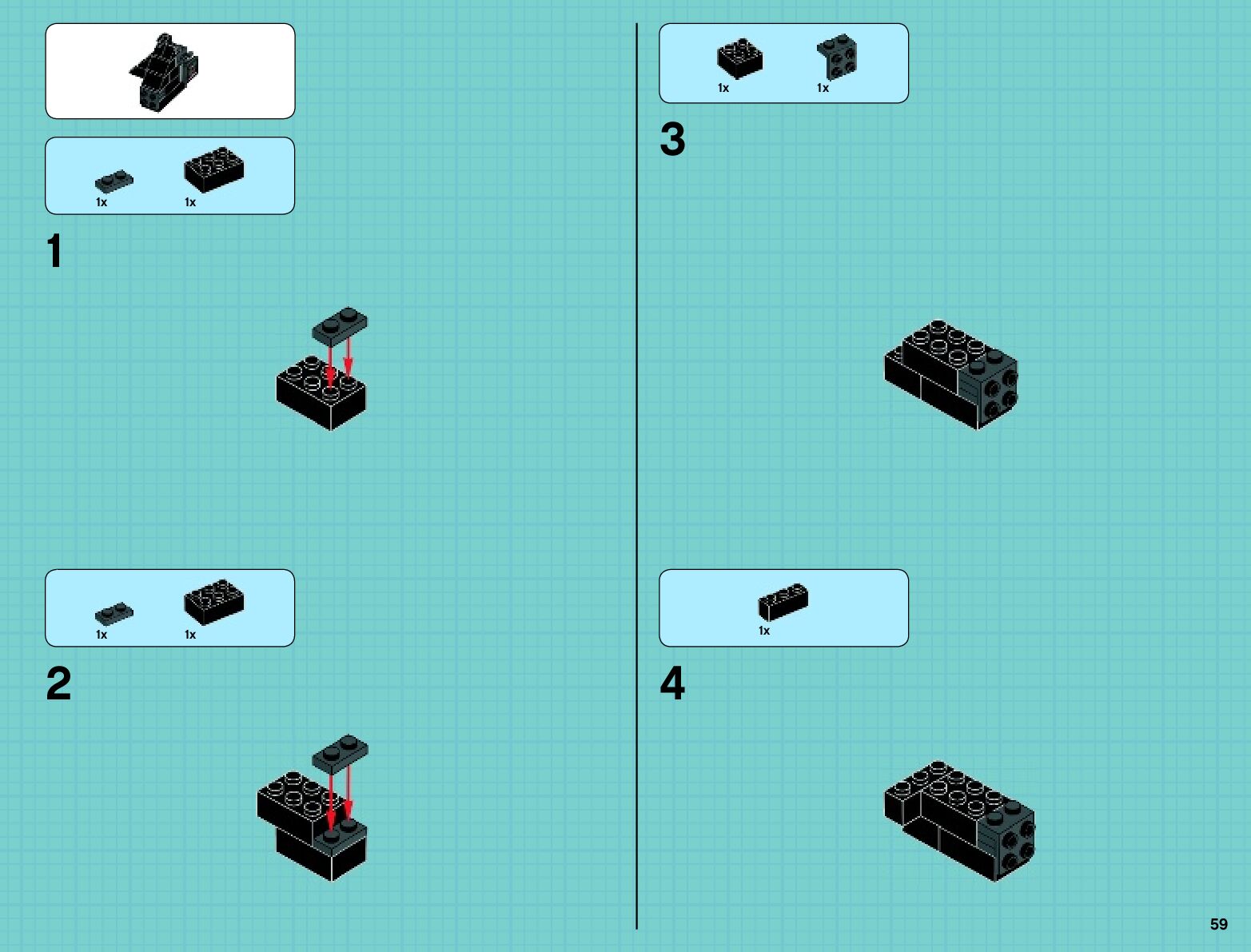 1x 1x

1

1x 1x

2

1x 1x

3

1x

4

59