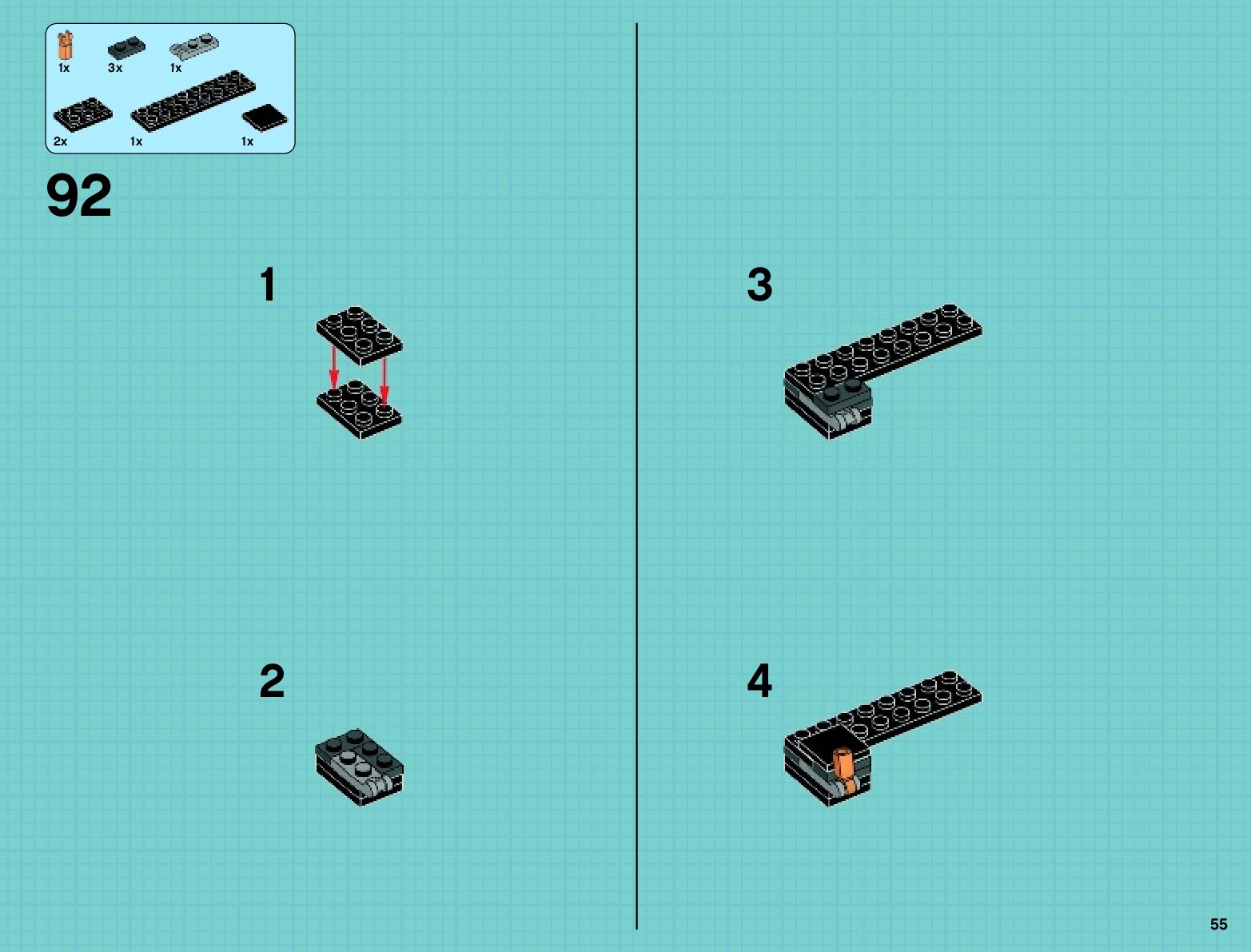 1x 3x 1x

2x 1x 1x

92

1

2

3

4

55