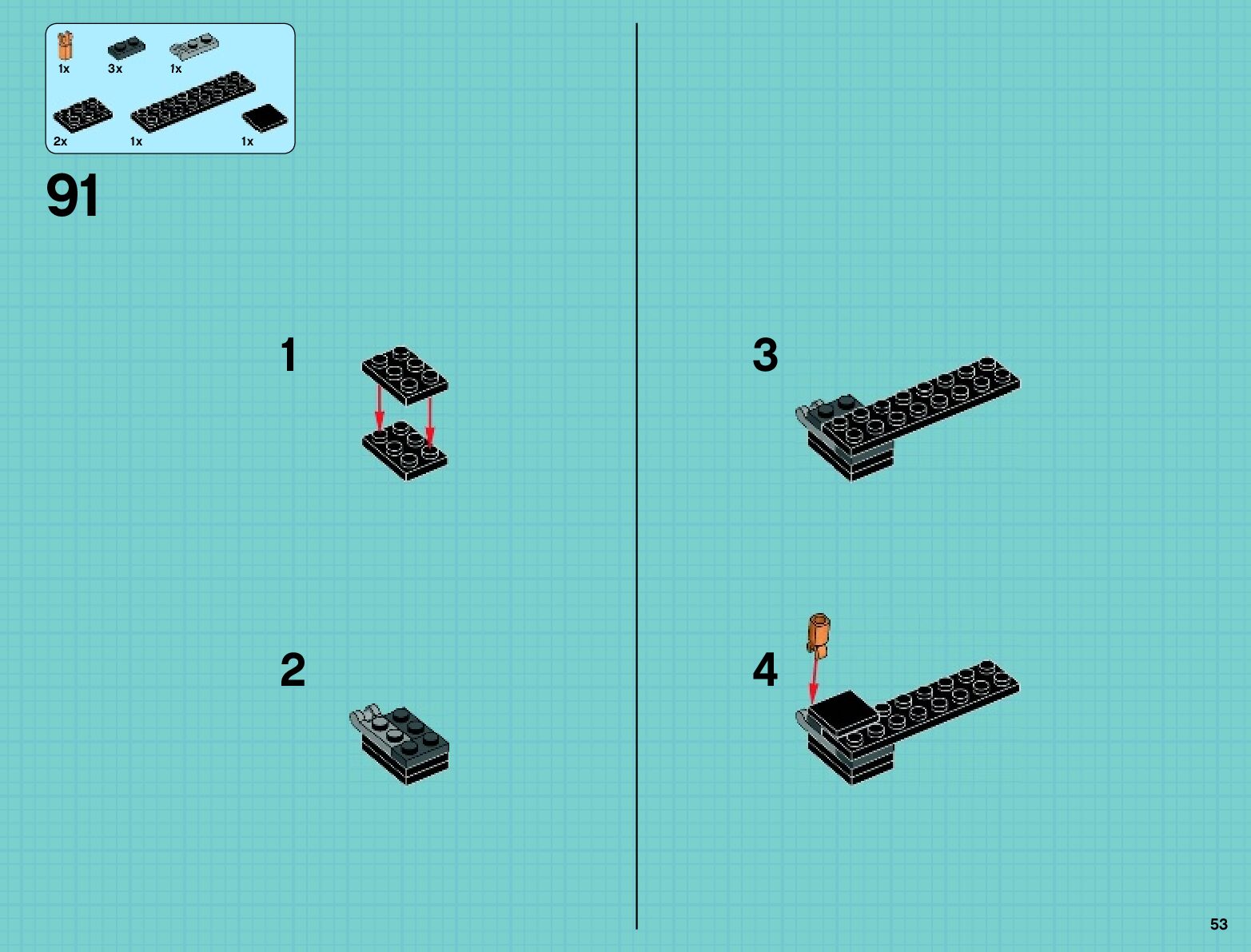 1x 3x 1x

2x 1x 1x

91

1

2

3

4

53