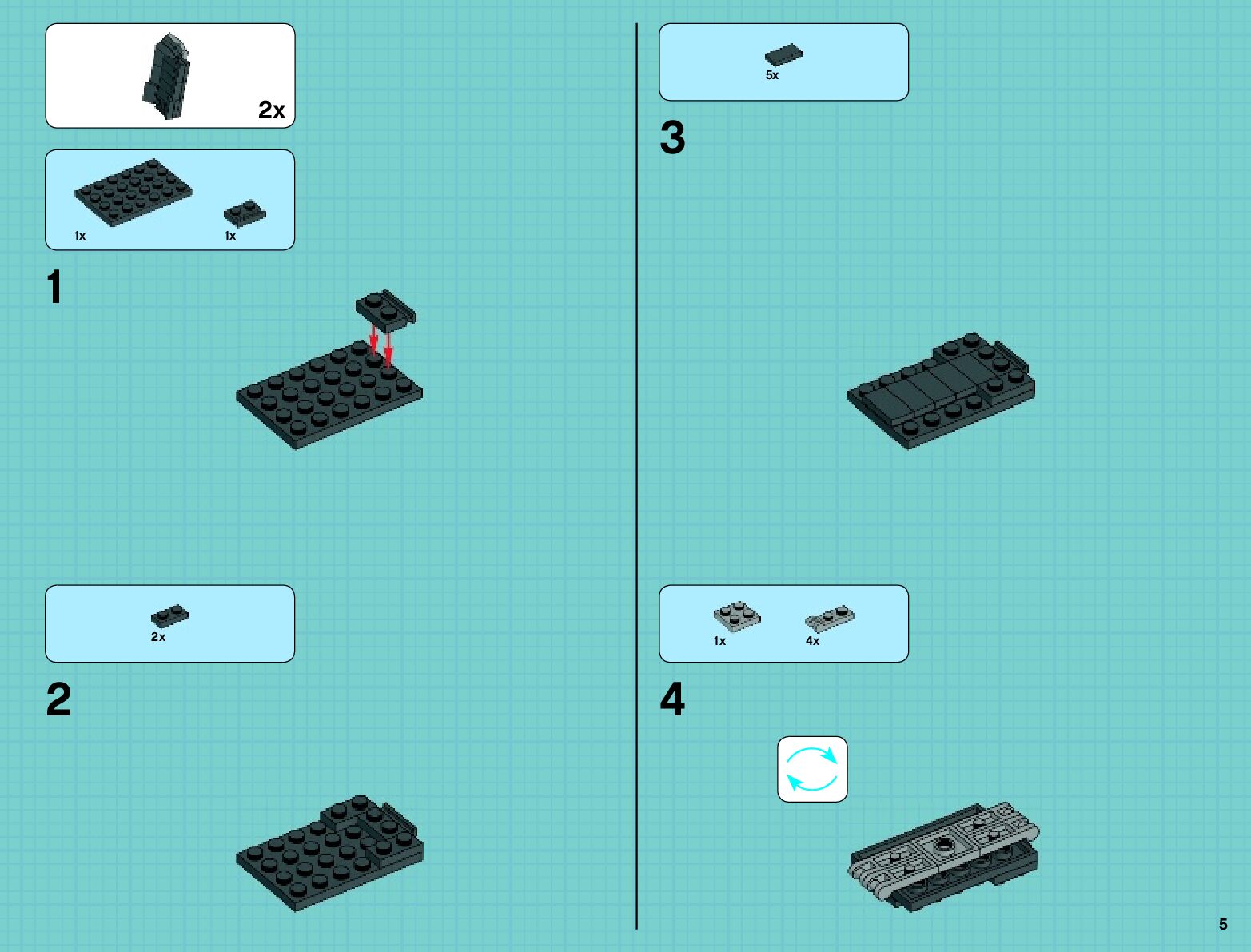 2x

1x 1x

1

2x

2

5x

3

1x 4x

4

5