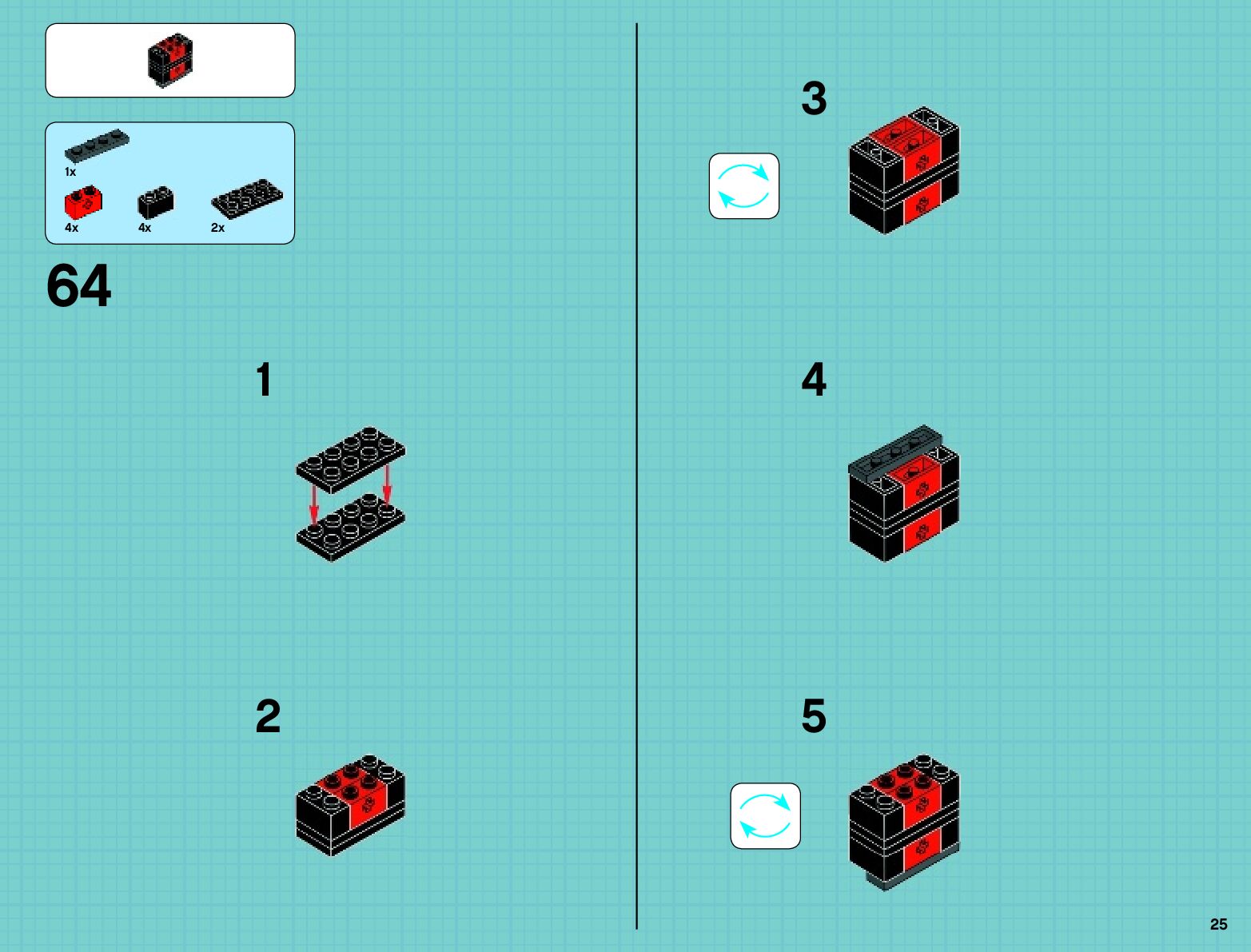 1x

4x

4x

2x

64

1

2

3

4

5

25