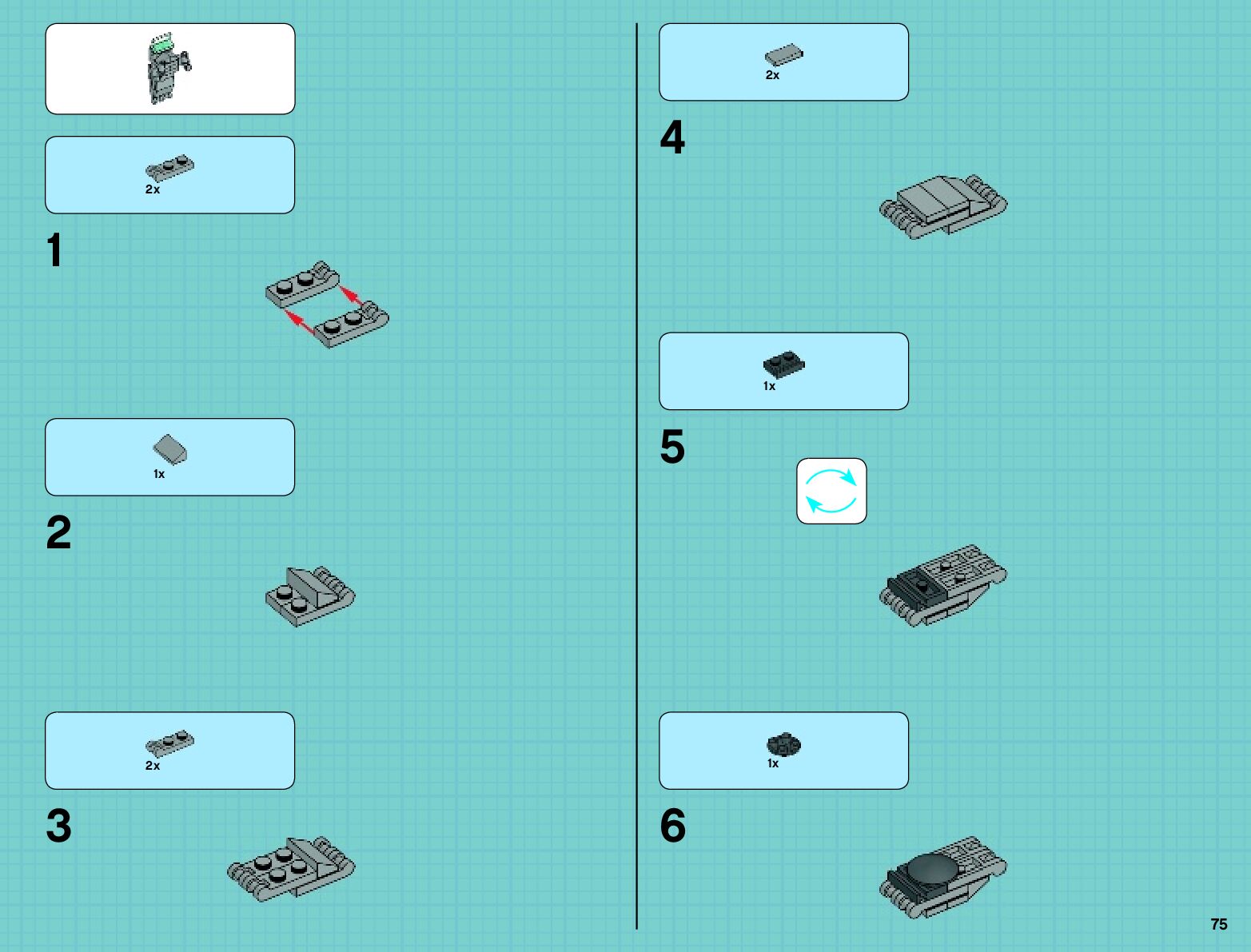 2x

1

1x

2

2x

3

2x

4

1x

5

1x

6

75