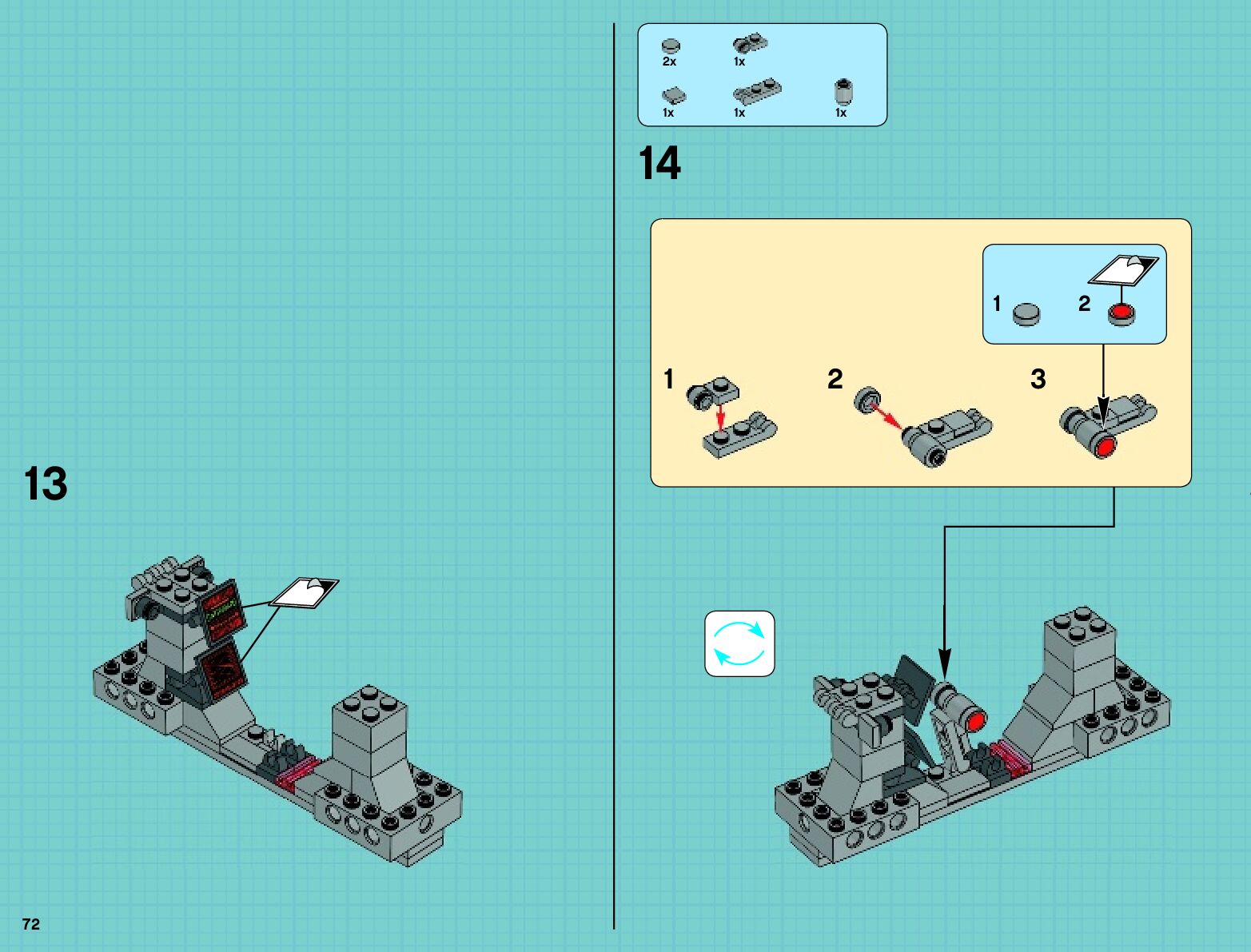 13

72

2x 1x
1x 1x 1x

14

1 2

1 2 3