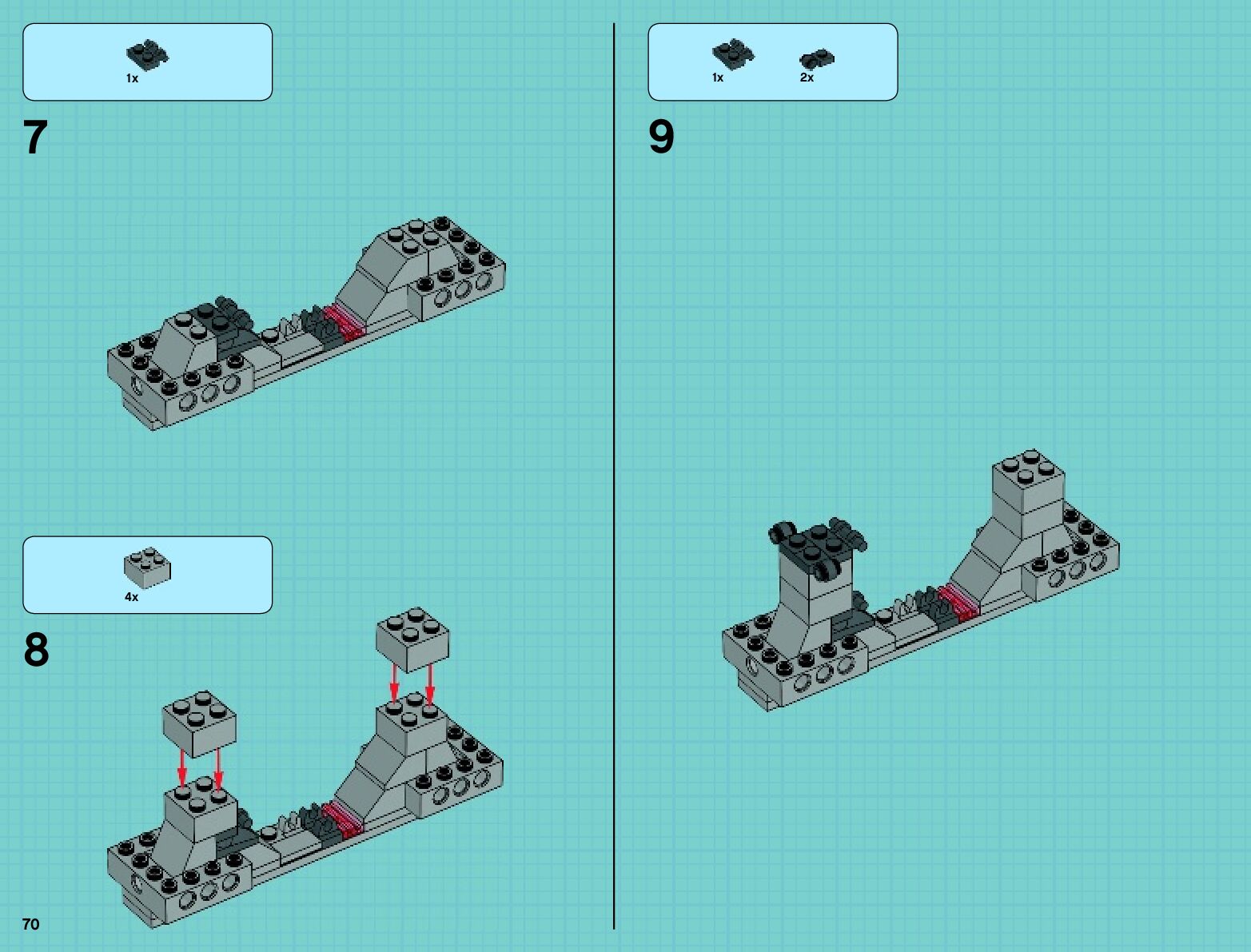 1x

7

4x

8

70

1x 2x

9