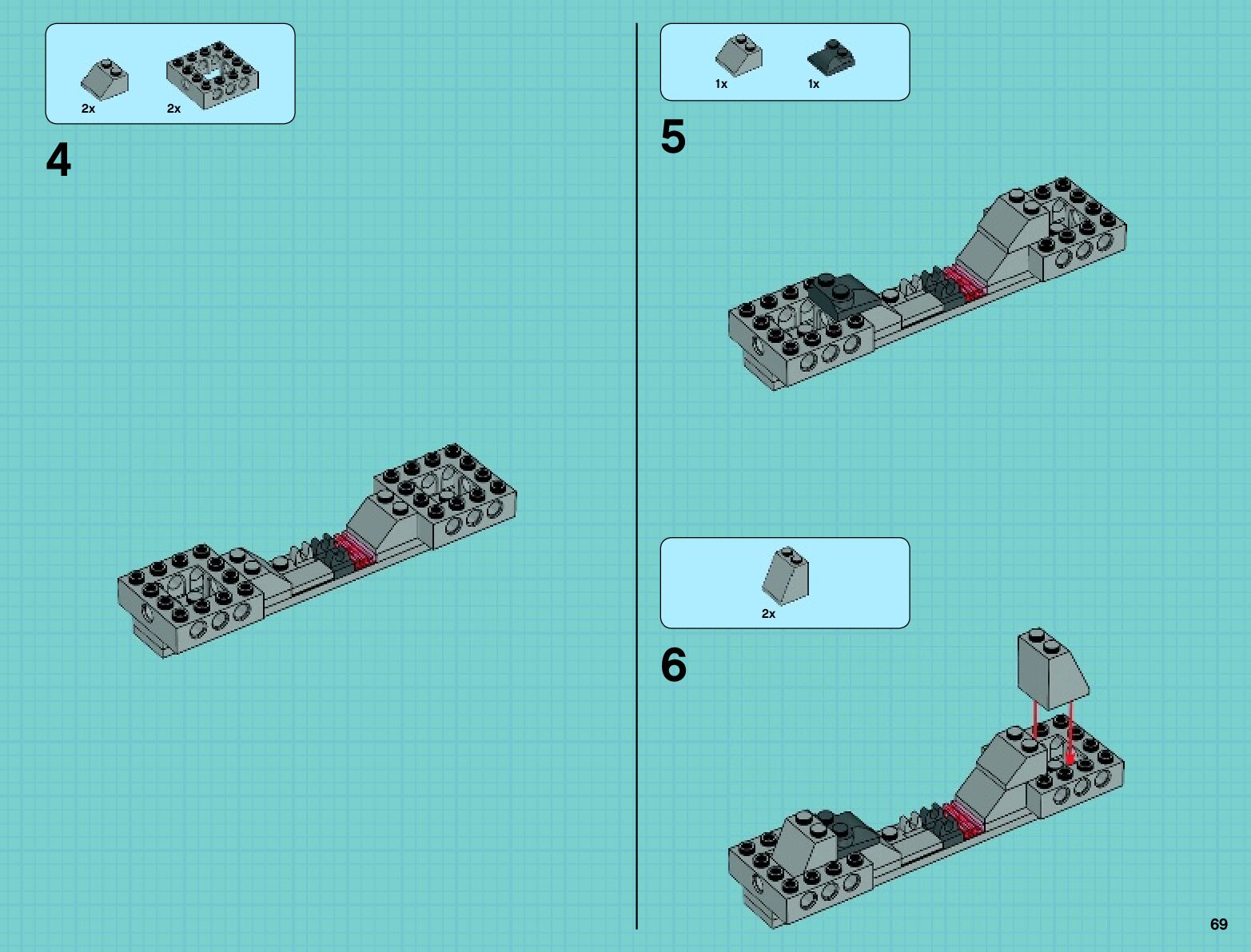 2x 2x

4

1x 1x

5

2x

6

69