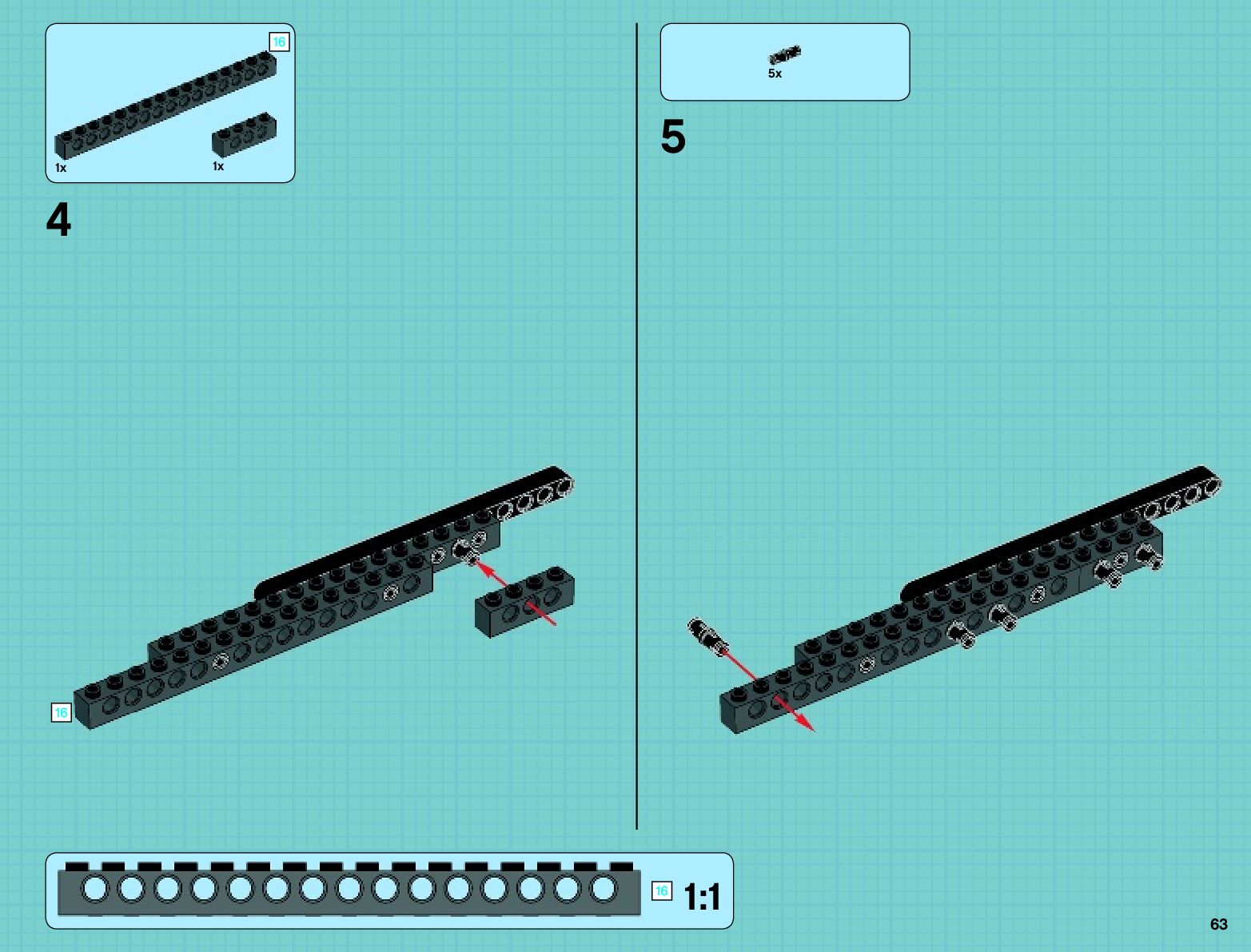 16

1x

1x

4

16

5x

5

16 1:1

63