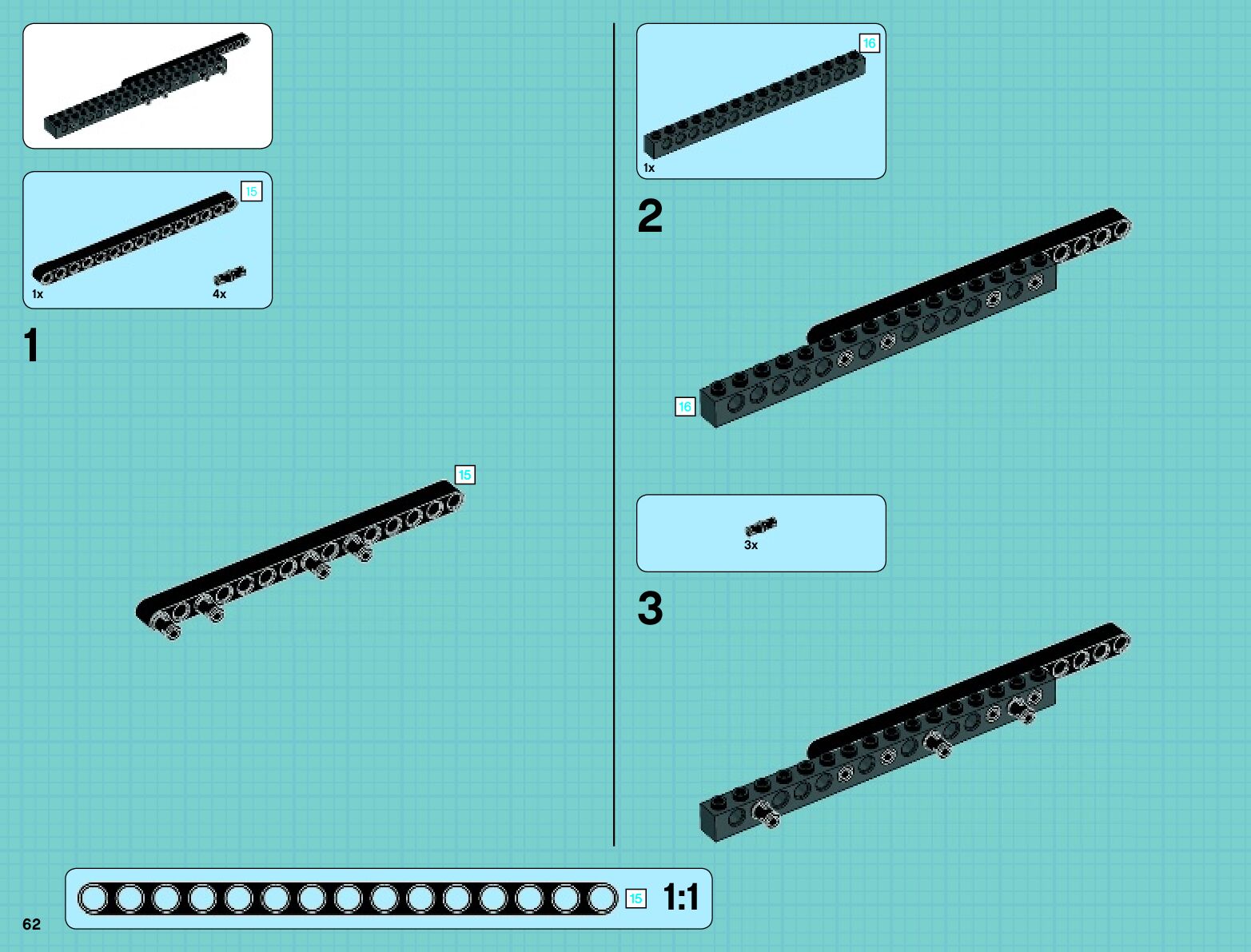 15
1x
4x
1
15
16
1x
2
16
3x
3
15
1:1
62