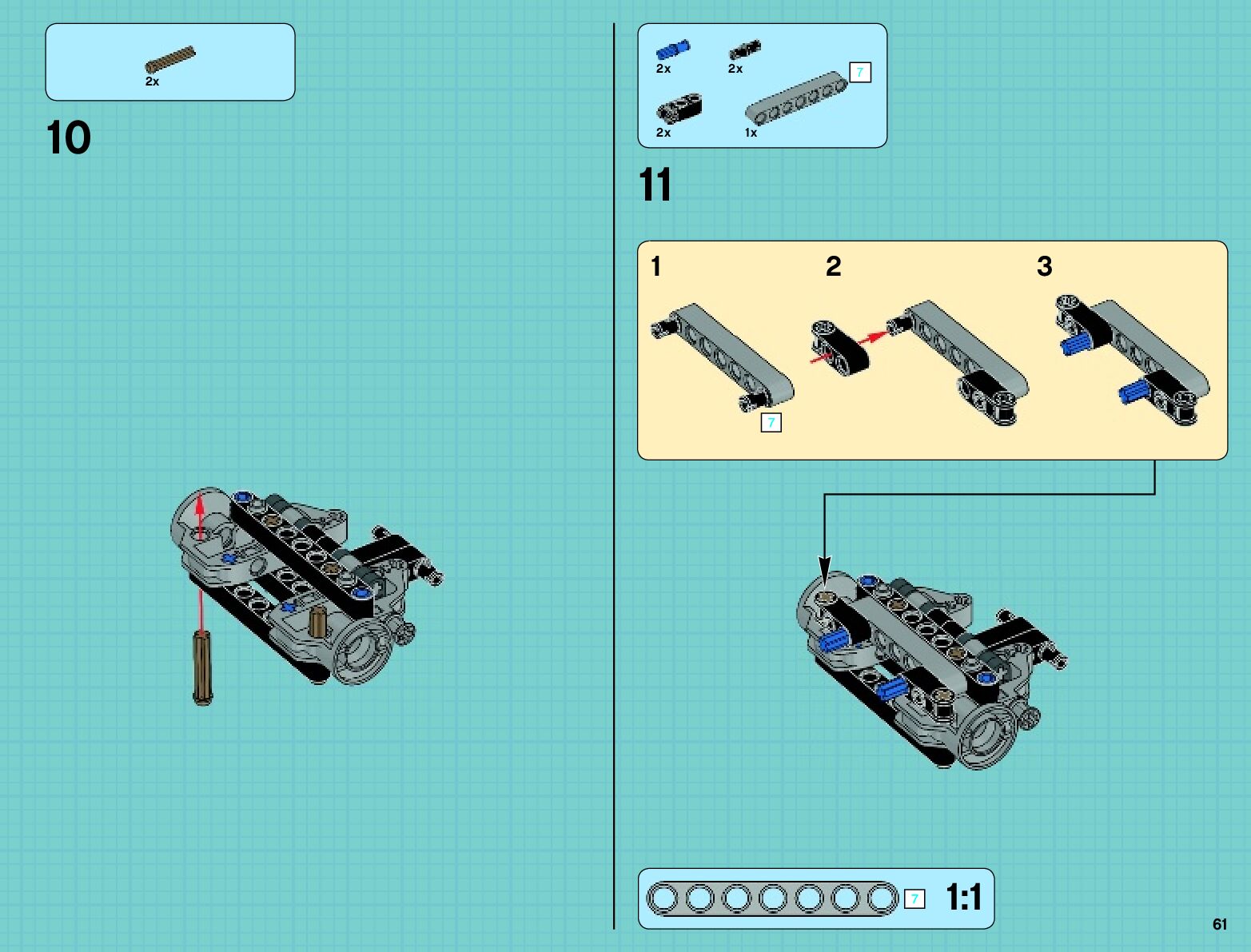 2x

10

2x 2x 7

2x 1x

11

1 2 3

7

7 1:1

61