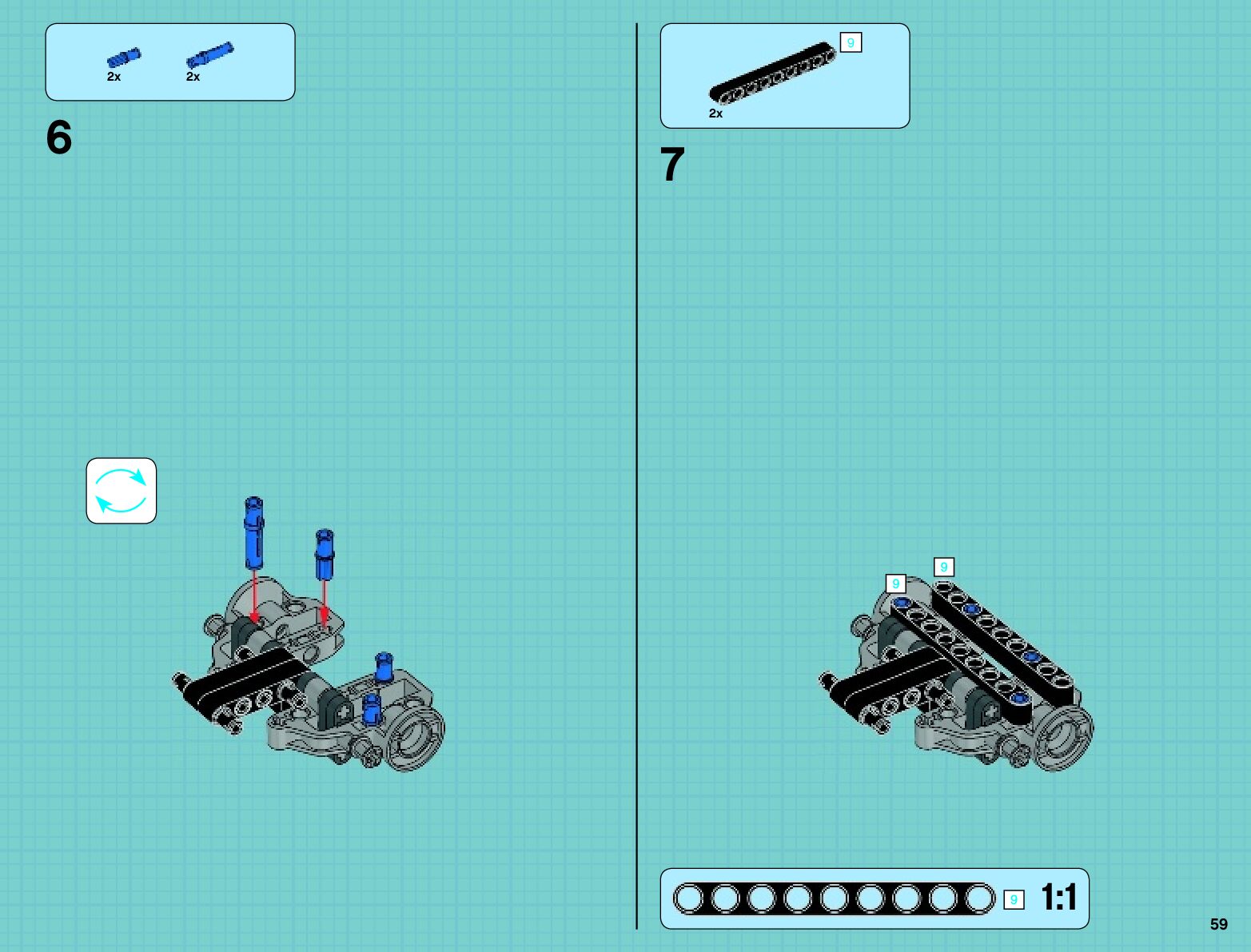 2x 2x

6

9

2x

7

9

9

9 1:1

59