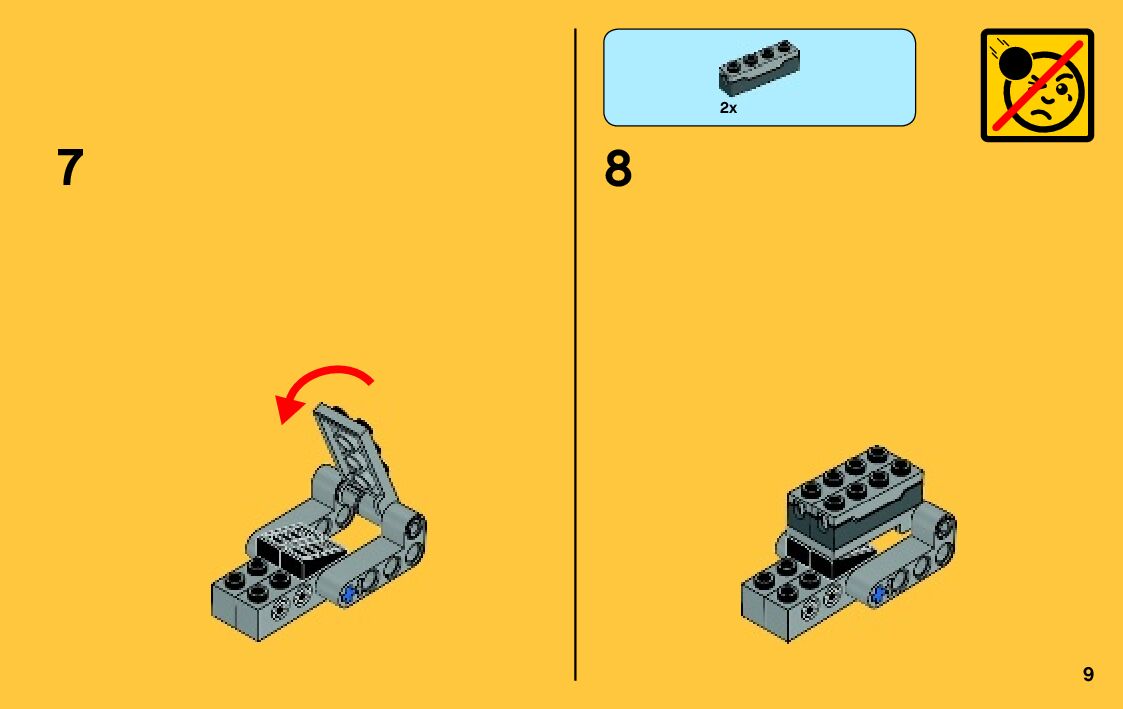 7

2x

8

9