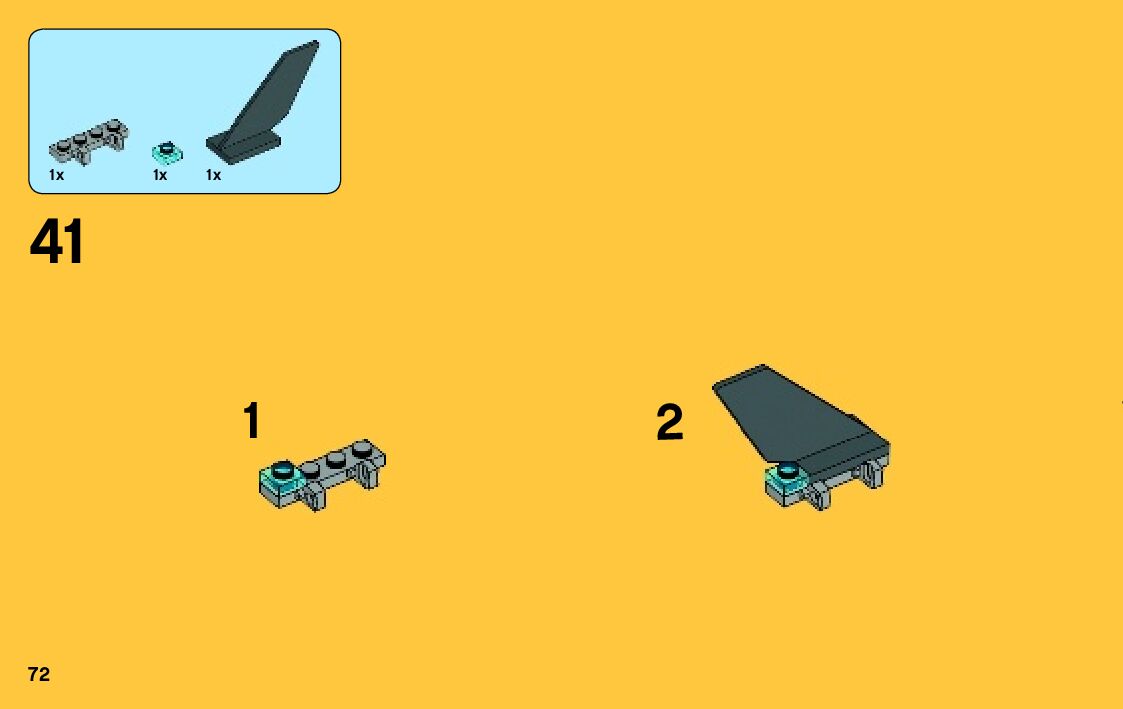 1x 1x 1x

41

1

2

72