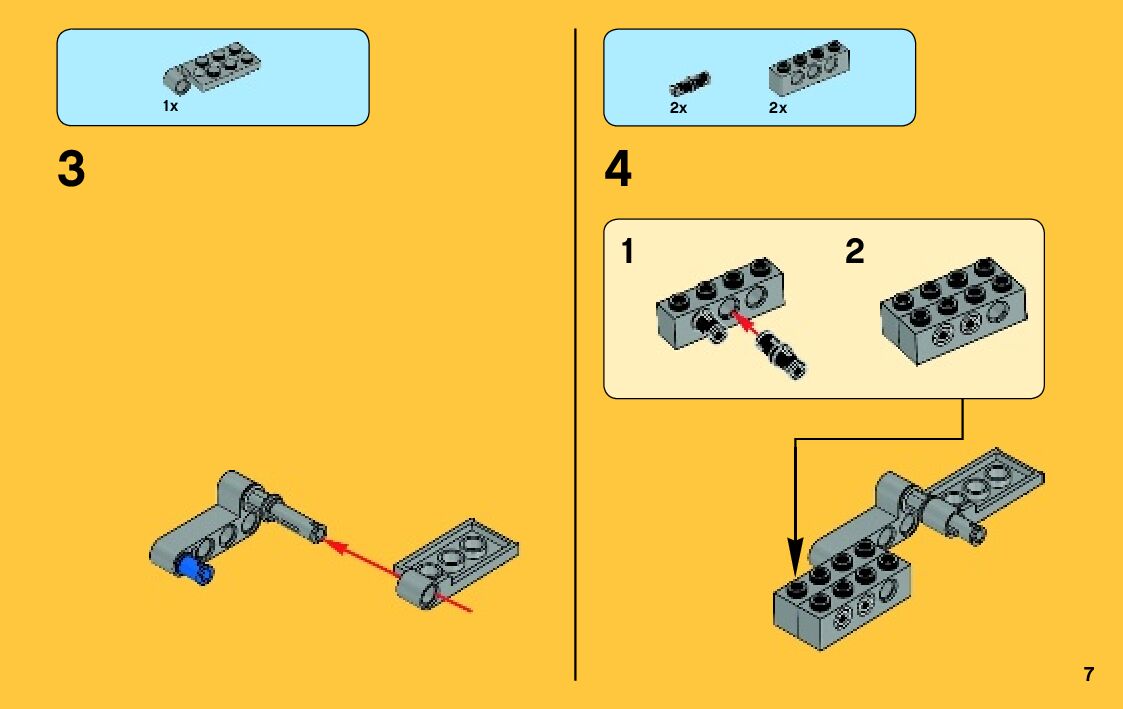 1x

3

2x 2x

4

1

2

7