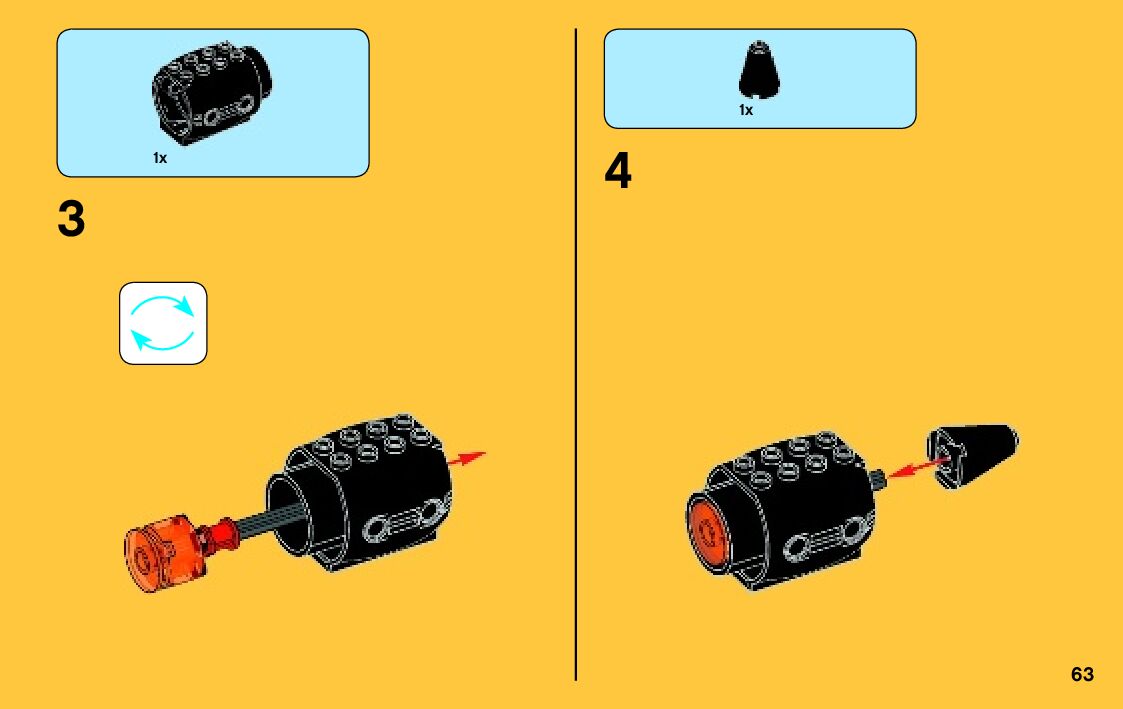 1x

3

1x

4

63